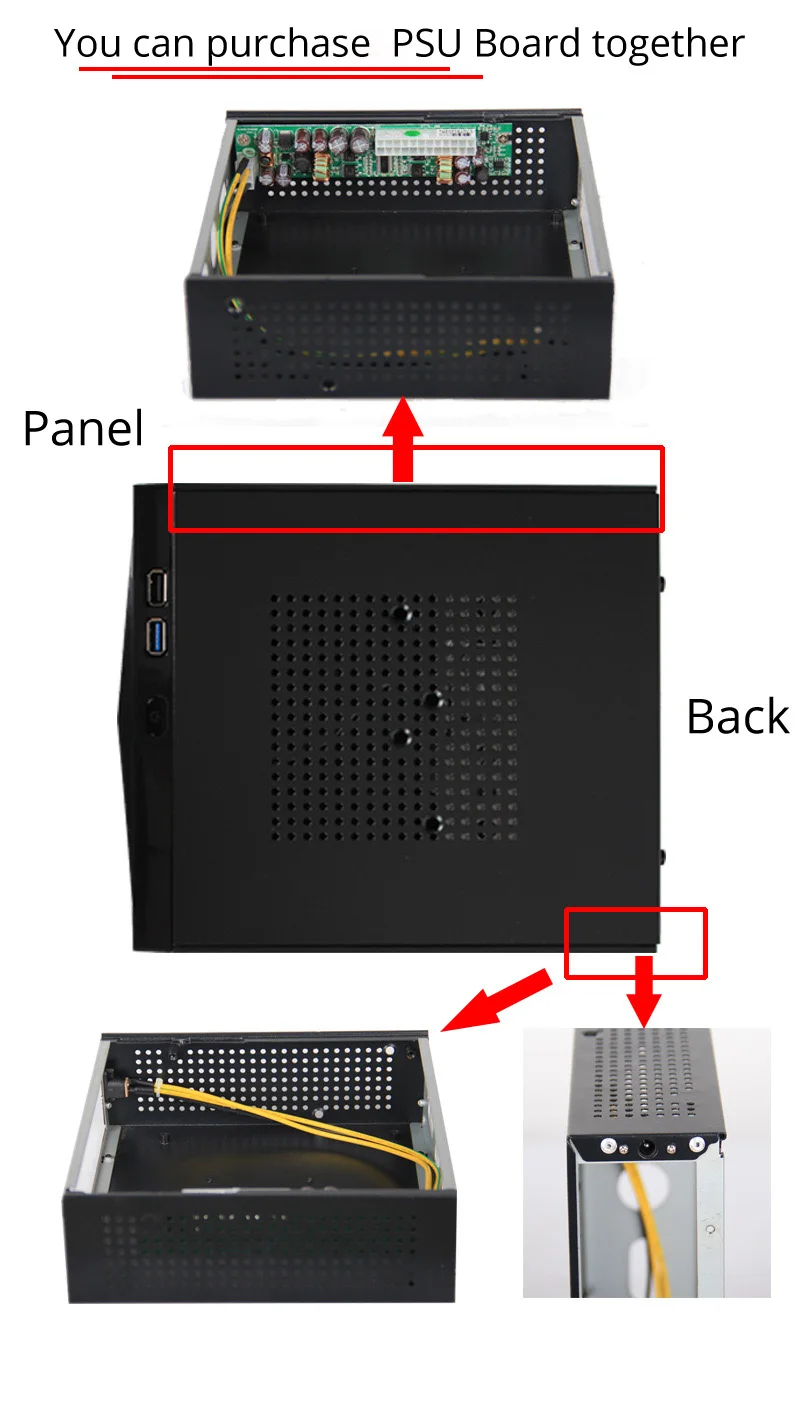 You can purchase PSU Board together

Panel

Back