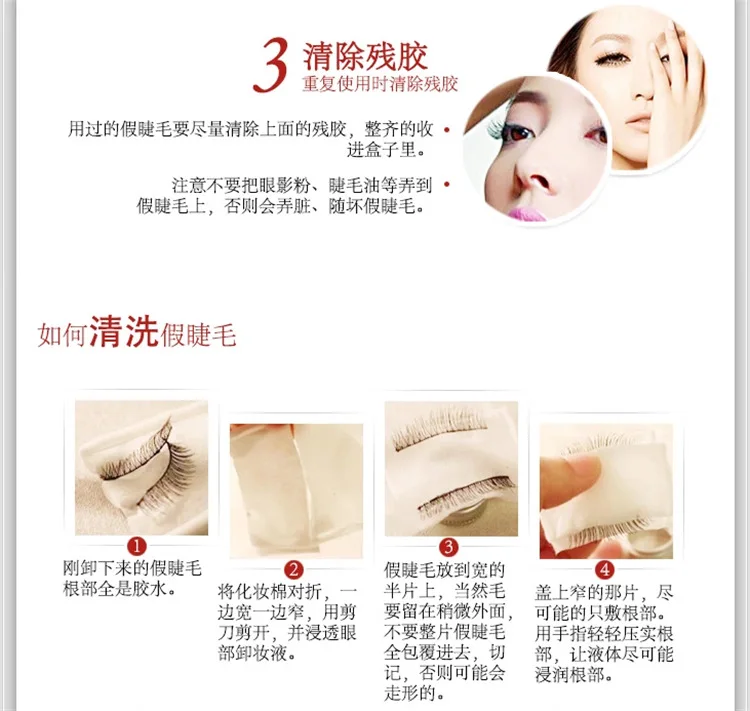 3 清除残胶
重复使用时清除残胶

用过的假睫毛要尽量清除上面的残胶，整齐的收进盒子里。

注意不要把眼影粉、睫毛油等弄到假睫毛上，否则会弄脏、随坏假睫毛。

如何清洗假睫毛

1
刚卸下来的假睫毛根部全是胶水。

2
将化妆棉对折，一边宽一边窄，用剪刀剪开，并浸透眼部卸妆液。

3
假睫毛放到宽的半片上，当然毛要留在稍微外面，不要整片假睫毛全包覆进去，切记，否则可能会走形的。

4
盖上窄的那片，尽可能的只敷根部。用手指轻轻压实根部，让液体尽可能浸润根部。