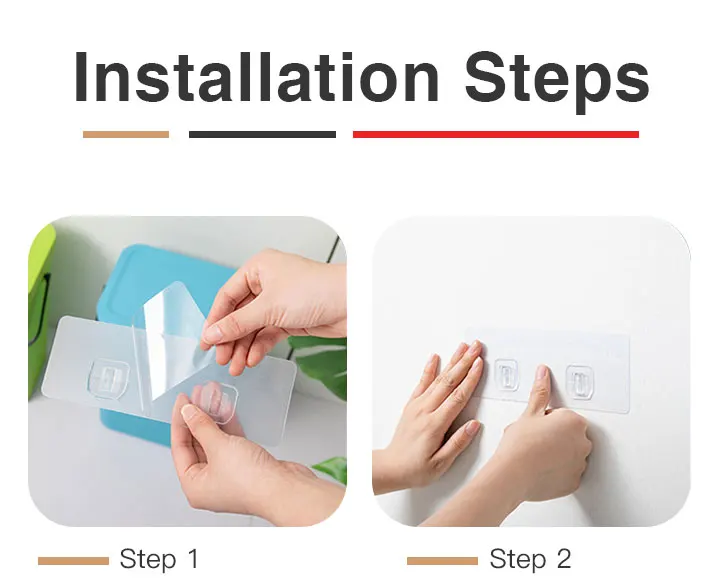 Installation Steps

Step 1

Step 2