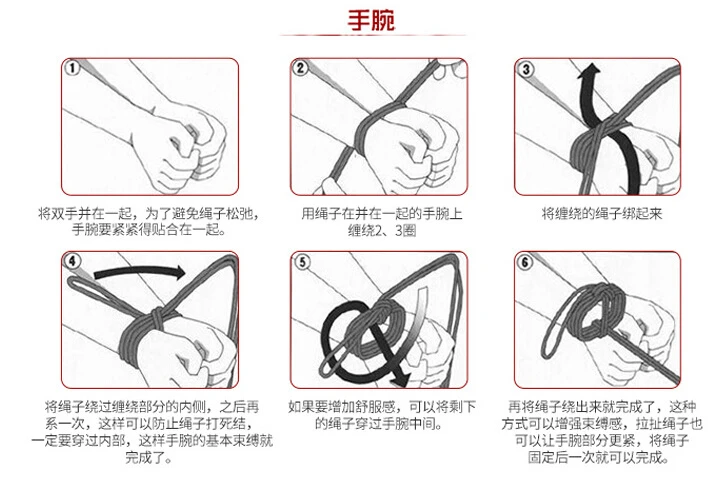 手腕

1

将双手并在一起，为了避免绳子松弛，手腕要紧紧得贴合在一起。

2

用绳子在并在一起的手腕上缠绕2、3圈

3

将缠绕的绳子绑起来

4

将绳子绕过缠绕部分的内侧，之后再系一次，这样可以防止绳子打死结，一定要穿过内部，这样手腕的基本束缚就完成了。

5

如果要增加舒服感，可以将剩下的绳子穿过手腕中间。

6

再将绳子绕出来就完成了，这种方式可以增强束缚感，拉扯绳子也可以让手腕部分更紧，将绳子固定后一次就可以完成。