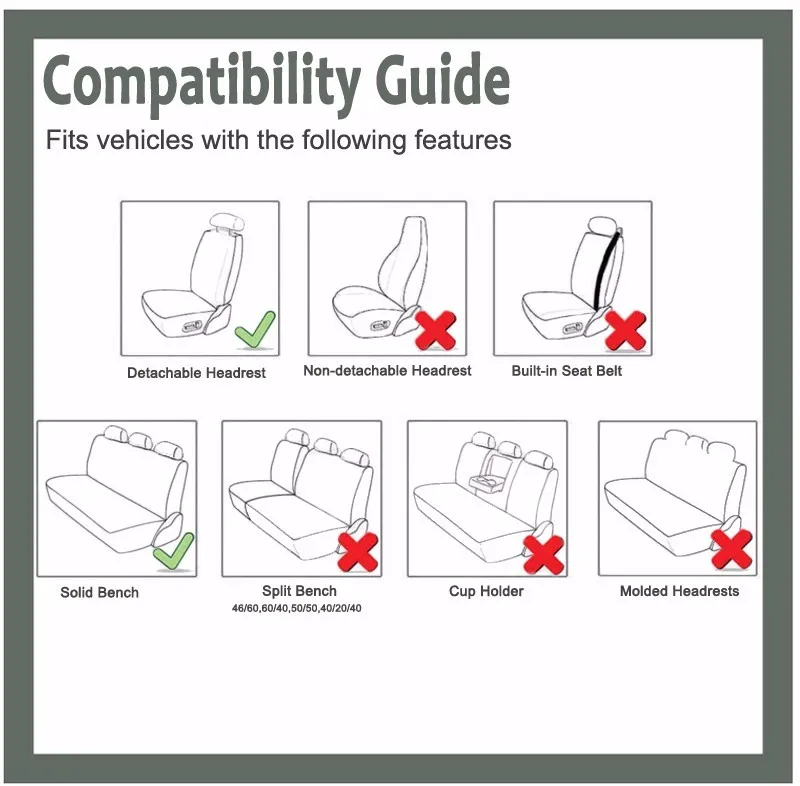 Compatibility Guide

Fits vehicles with the following features

Detachable Headrest

Non-detachable Headrest

Built-in Seat Belt

Solid Bench

Split Bench
46/60,60/40,50/50,40/20/40

Cup Holder

Molded Headrests