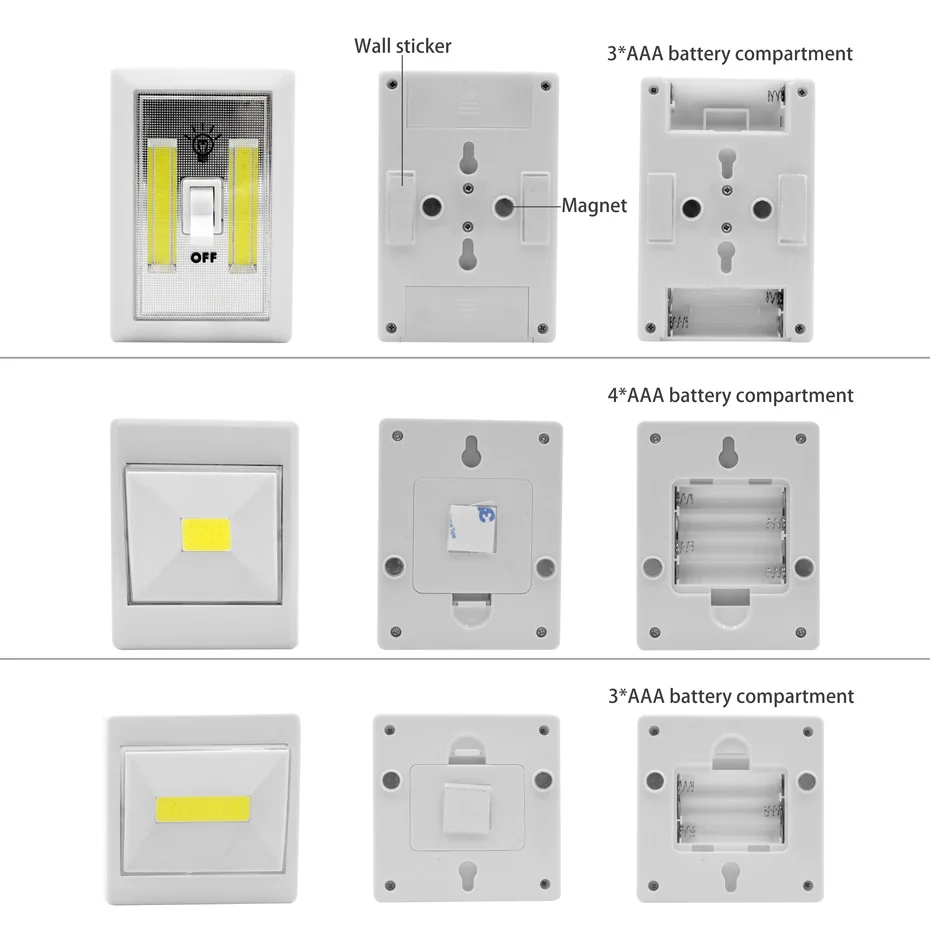 Wall sticker

3*AAA battery compartment

OFF

Magnet

4*AAA battery compartment

3*AAA battery compartment