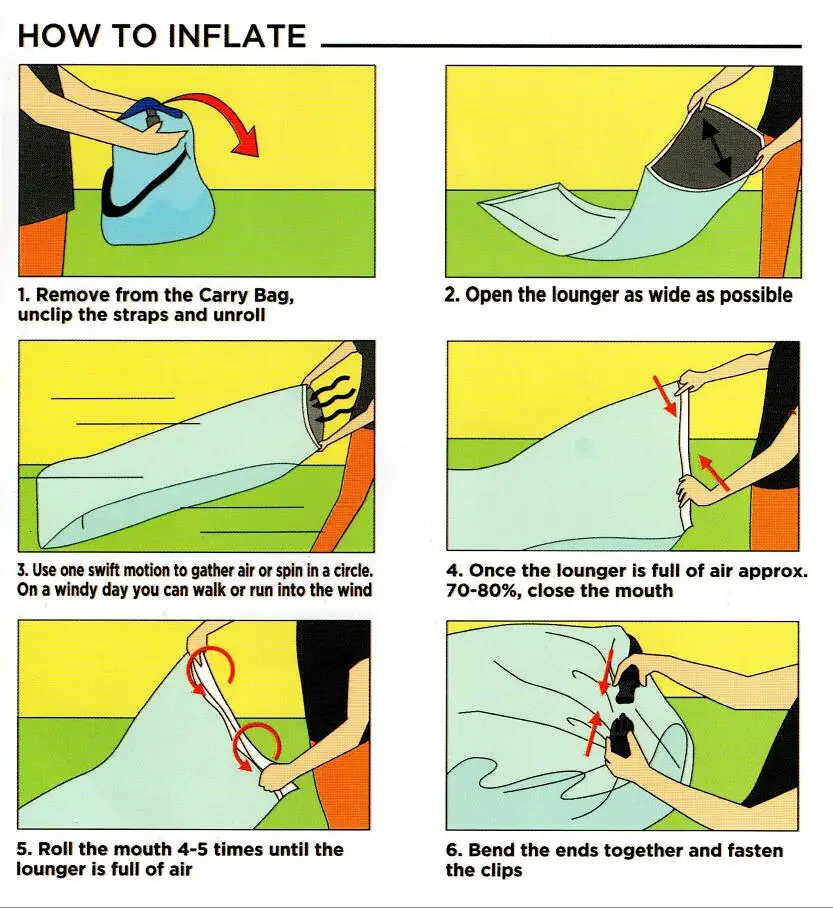 HOW TO INFLATE

1. Remove from the Carry Bag, unclip the straps and unroll

2. Open the lounger as wide as possible

3. Use one swift motion to gather air or spin in a circle. On a windy day you can walk or run into the wind

4. Once the lounger is full of air approx. 70-80%, close the mouth

5. Roll the mouth 4-5 times until the lounger is full of air

6. Bend the ends together and fasten the clips