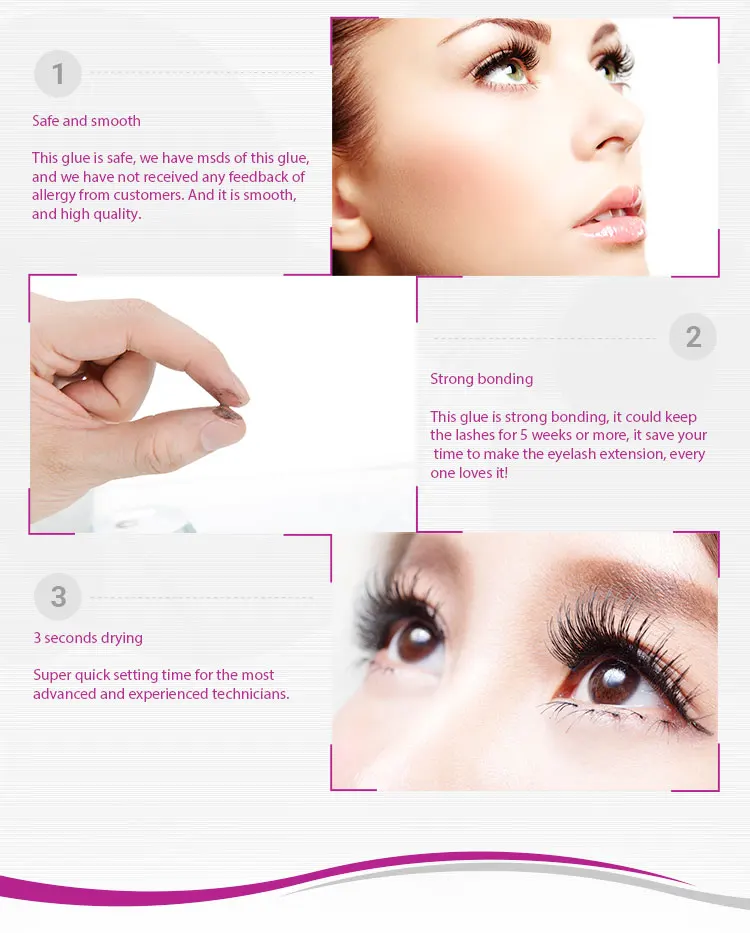 1

Safe and smooth

This glue is safe, we have msds of this glue, and we have not received any feedback of allergy from customers. And it is smooth, and high quality.

2

Strong bonding

This glue is strong bonding, it could keep the lashes for 5 weeks or more, it save your time to make the eyelash extension, every one loves it!

3

3 seconds drying

Super quick setting time for the most advanced and experienced technicians.