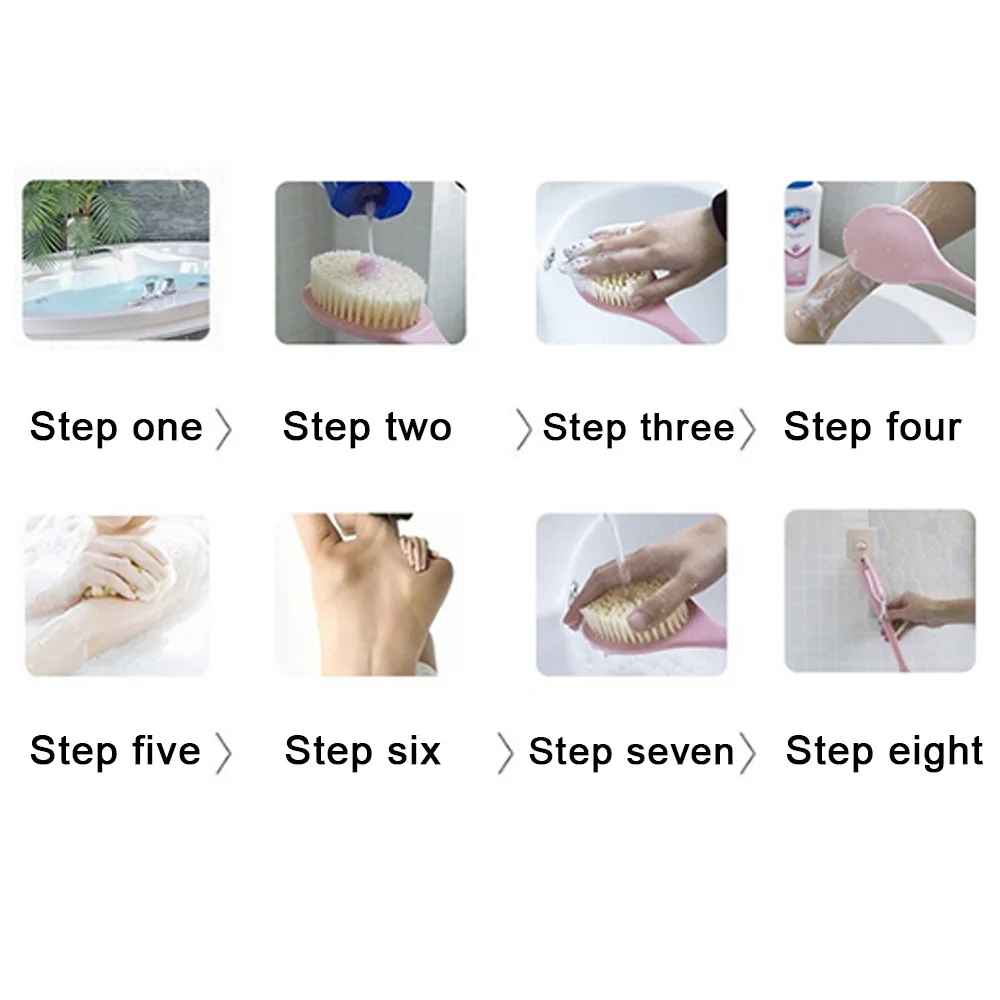 Step one 〉 Step two 〉 Step three 〉 Step four

Step five 〉 Step six 〉 Step seven 〉 Step eight