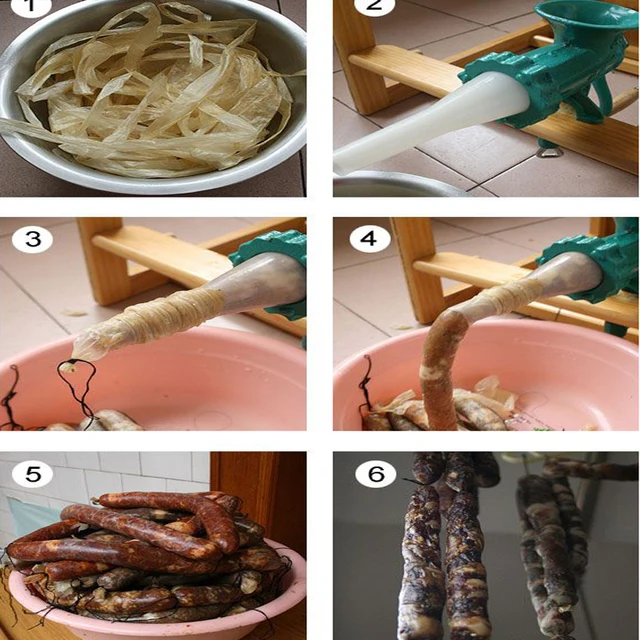 1

2

3

4

5

6