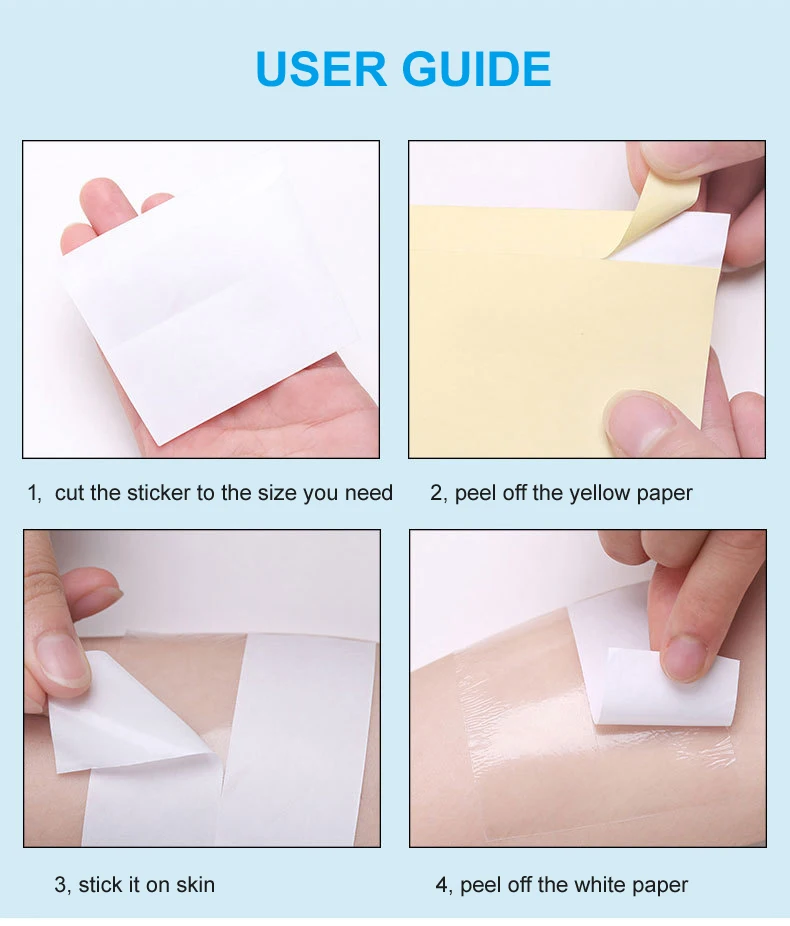 USER GUIDE

1, cut the sticker to the size you need

2, peel off the yellow paper

3, stick it on skin

4, peel off the white paper