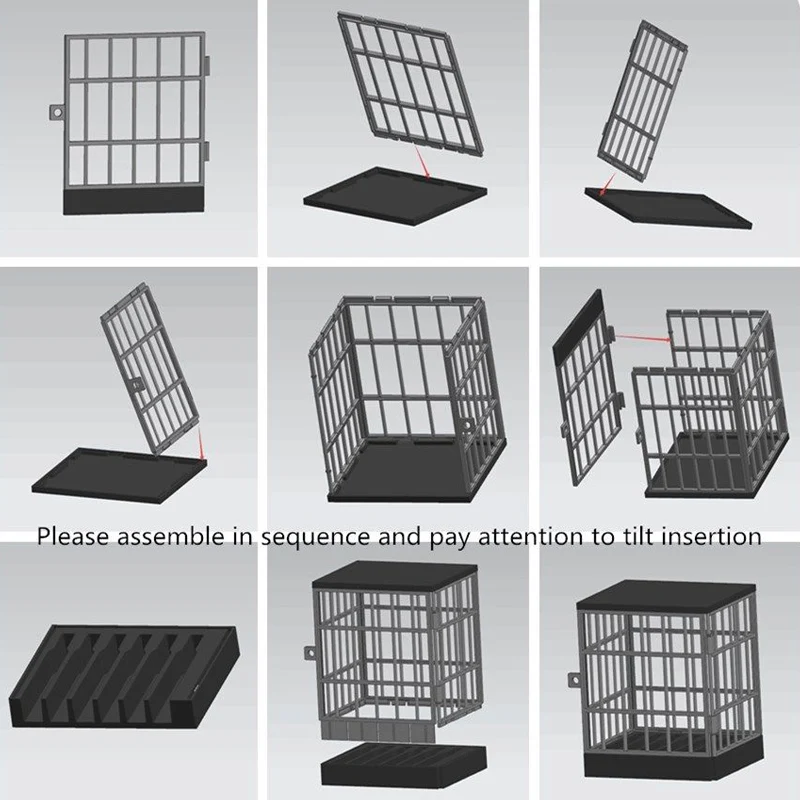 Please assemble in sequence and pay attention to tilt insertion