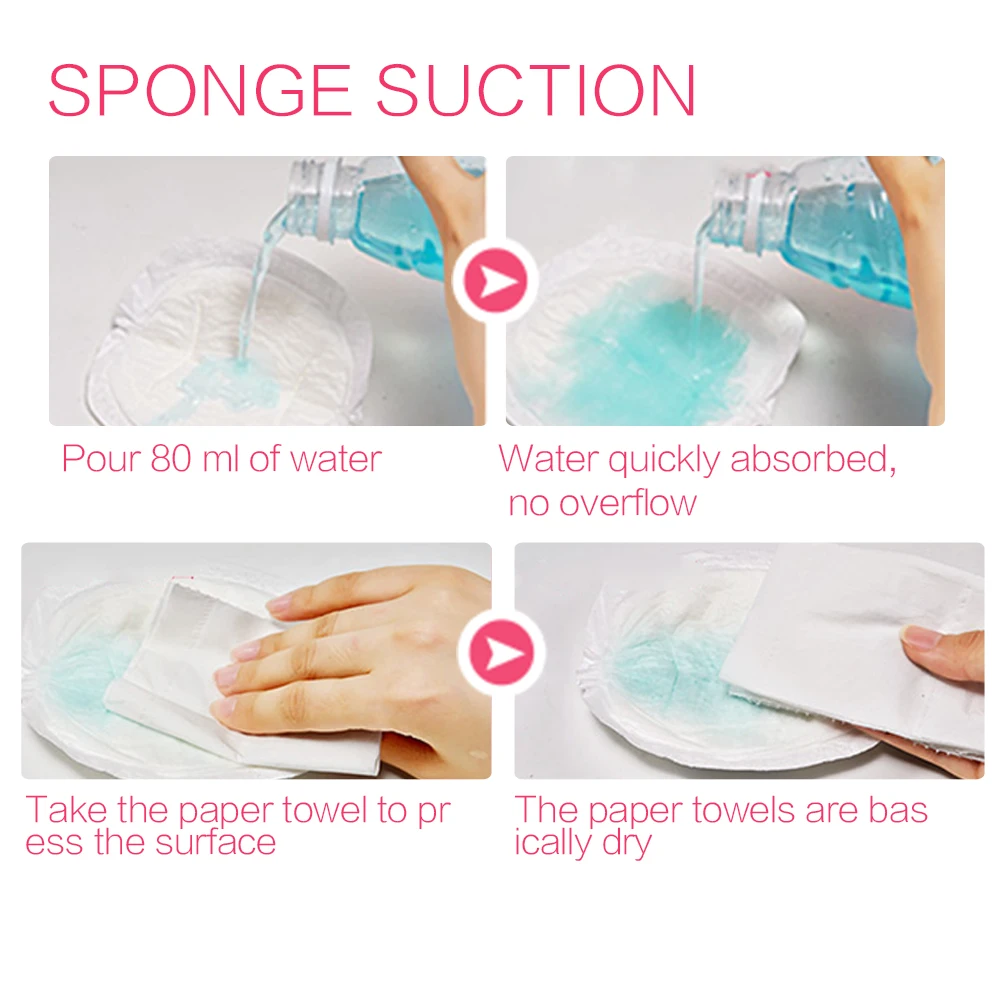 SPONGE SUCTION

Pour 80 ml of water

Water quickly absorbed, no overflow

Take the paper towel to pr ess the surface

The paper towels are bas ically dry