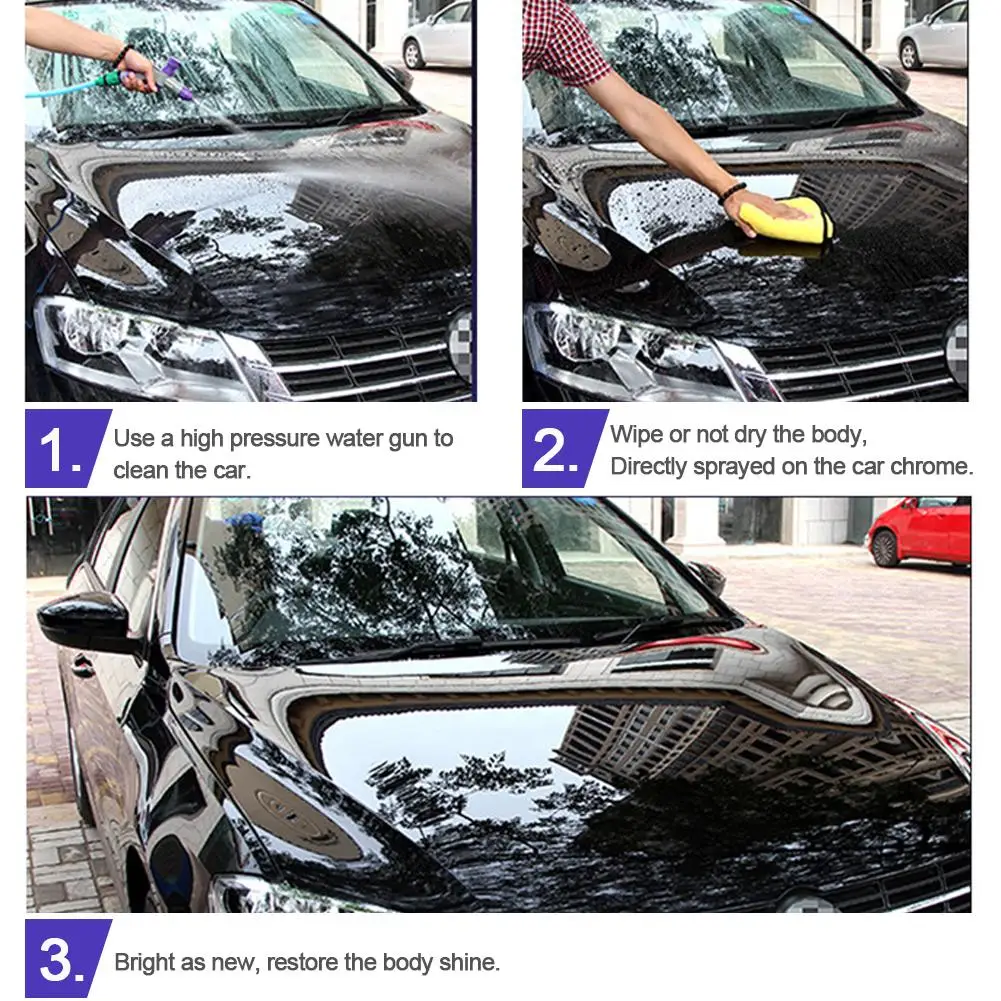 1. Use a high pressure water gun to clean the car.

2. Wipe or not dry the body,
Directly sprayed on the car chrome.

3. Bright as new, restore the body shine.