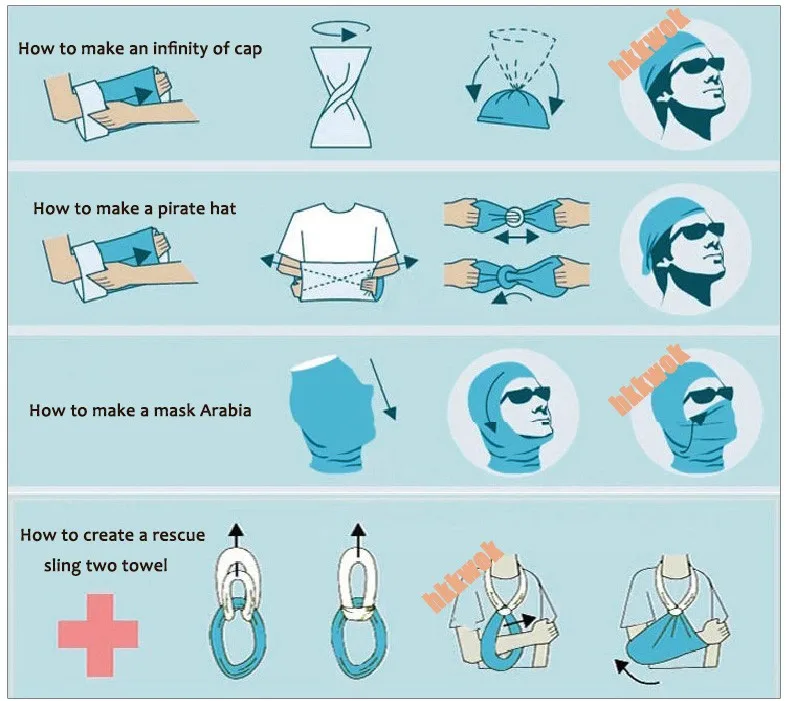 How to make an infinity of cap

hkkwok

How to make a pirate hat

How to make a mask Arabia

hkkwok

How to create a rescue sling two towel

hkkwok