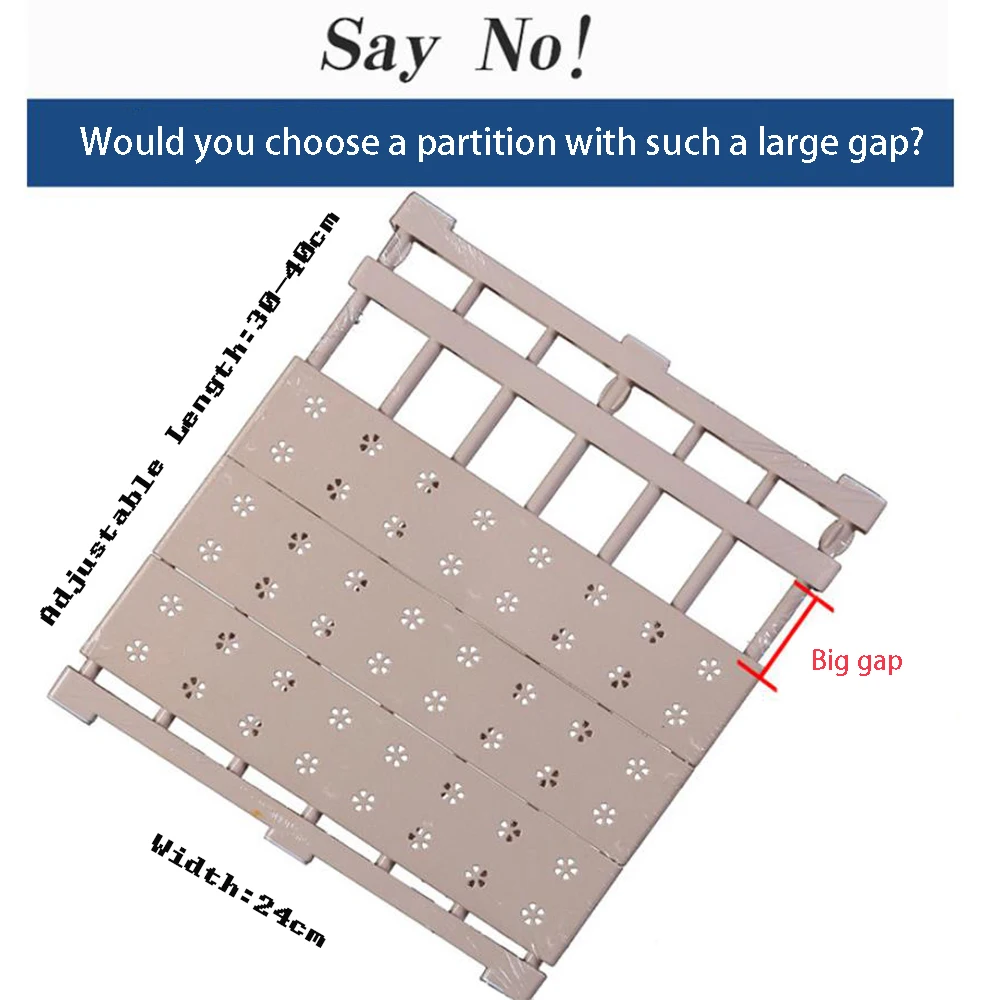 Say No!

Would you choose a partition with such a large gap?

Adjustable Length:30-40cm

Big gap

Width:24cm