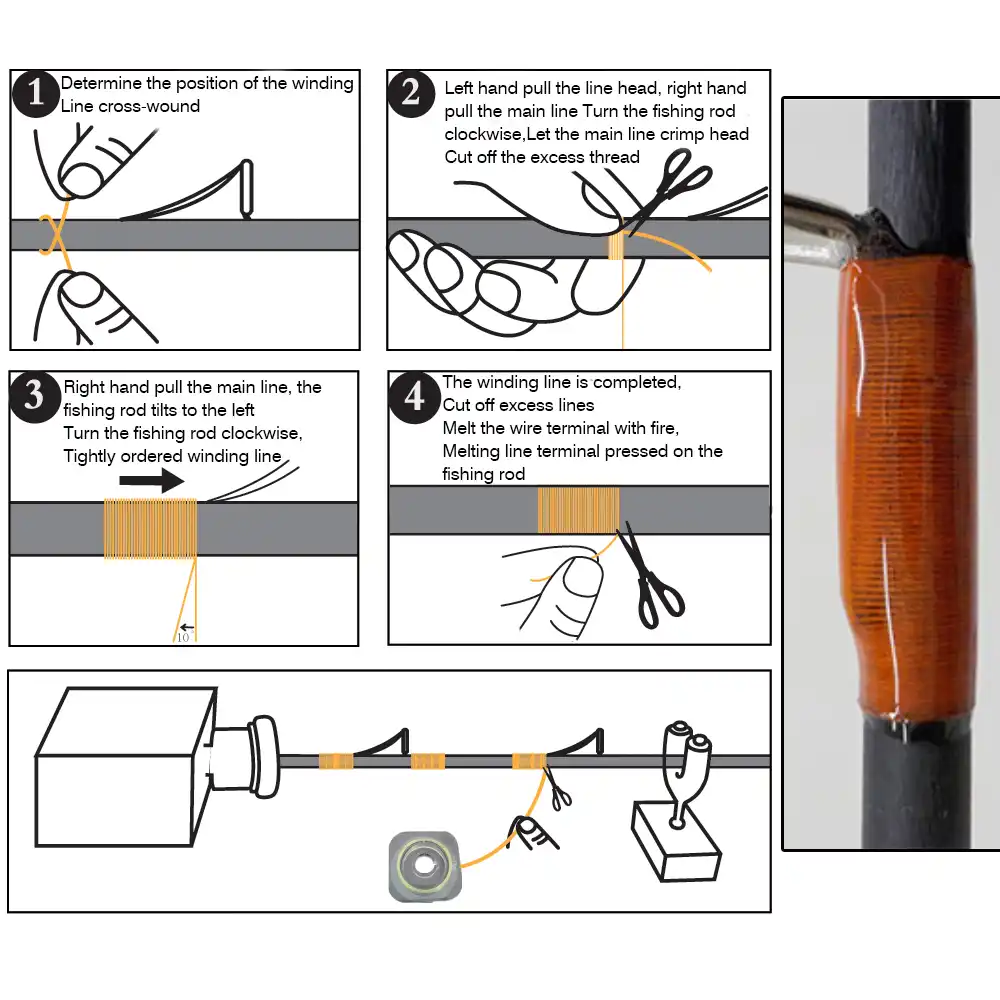 1 Determine the position of the winding Line cross-wound

2 Left hand pull the line head, right hand pull the main line Turn the fishing rod clockwise,Let the main line crimp head Cut off the excess thread

3 Right hand pull the main line, the fishing rod tilts to the left Turn the fishing rod clockwise, Tightly ordered winding line

10

4 The winding line is completed, Cut off excess lines Melt the wire terminal with fire, Melting line terminal pressed on the fishing rod