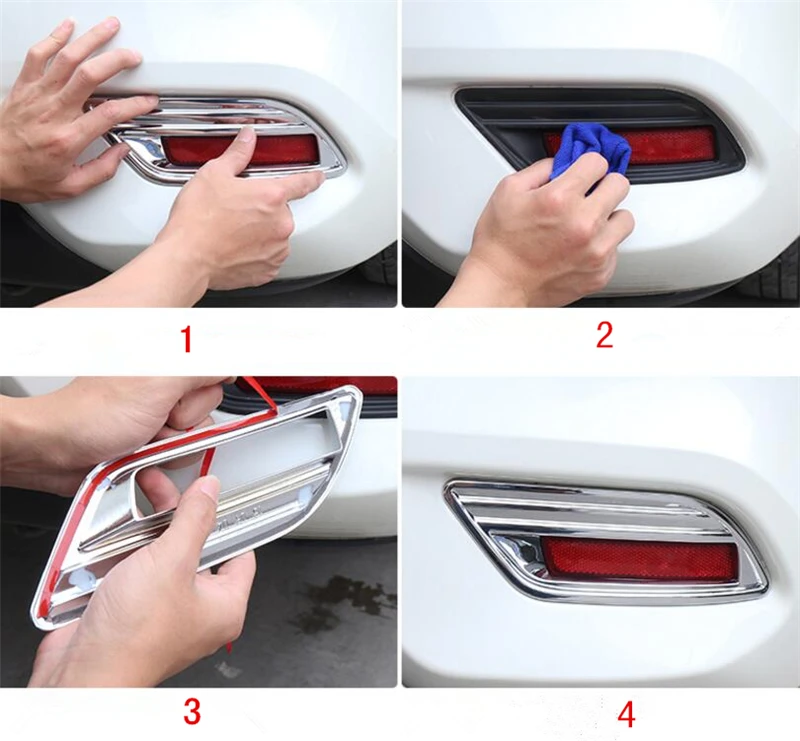 1

2

3

4