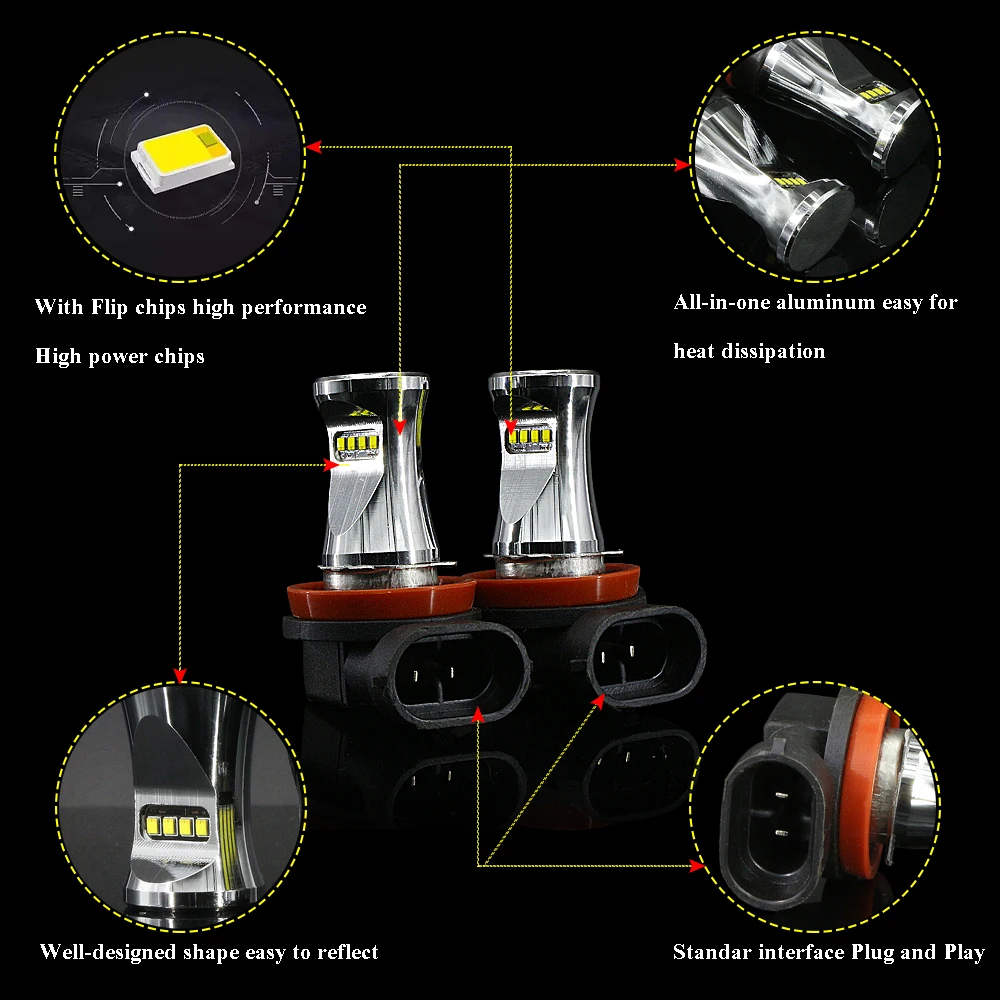 With Flip chips high performance

High power chips

All-in-one aluminum easy for

heat dissipation

Well-designed shape easy to reflect

Standar interface Plug and Play