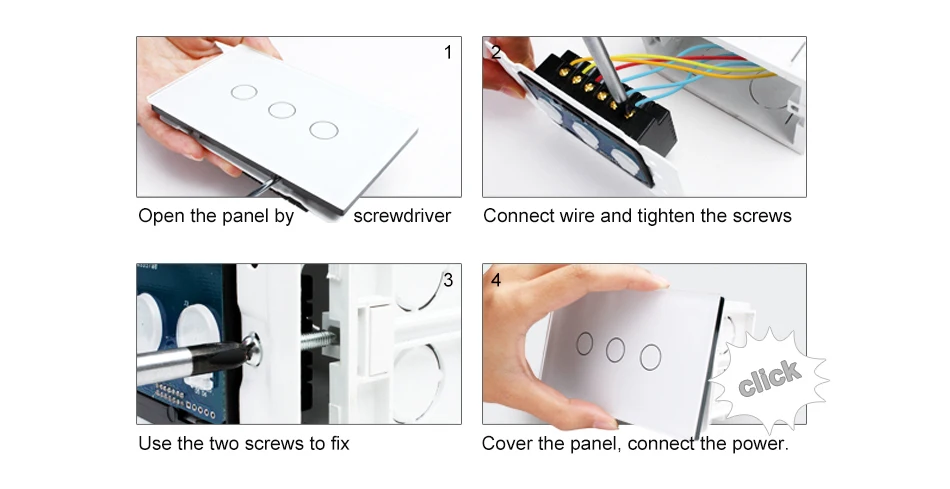 1

Open the panel by screwdriver

2

Connect wire and tighten the screws

3

Use the two screws to fix

4

click

Cover the panel, connect the power.