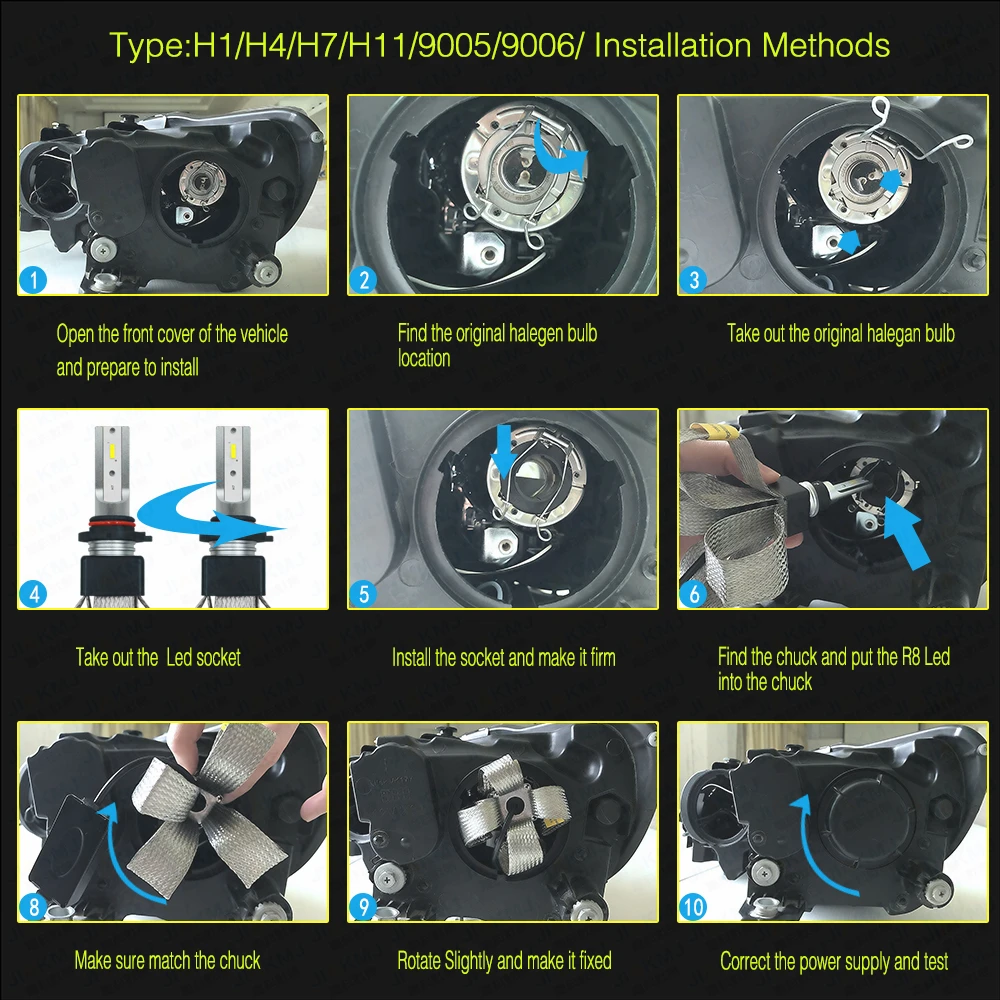 Type:H1/H4/H7/H11/9005/9006/ Installation Methods

1

Open the front cover of the vehicle and prepare to install

2

Find the original halegen bulb location

3

Take out the original halegan bulb

4

Take out the  Led socket

5

Install the socket and make it firm

6

Find the chuck and put the R8 Led into the chuck

8

Make sure match the chuck

9

Rotate Slightly and make it fixed

10

Correct the power supply and test