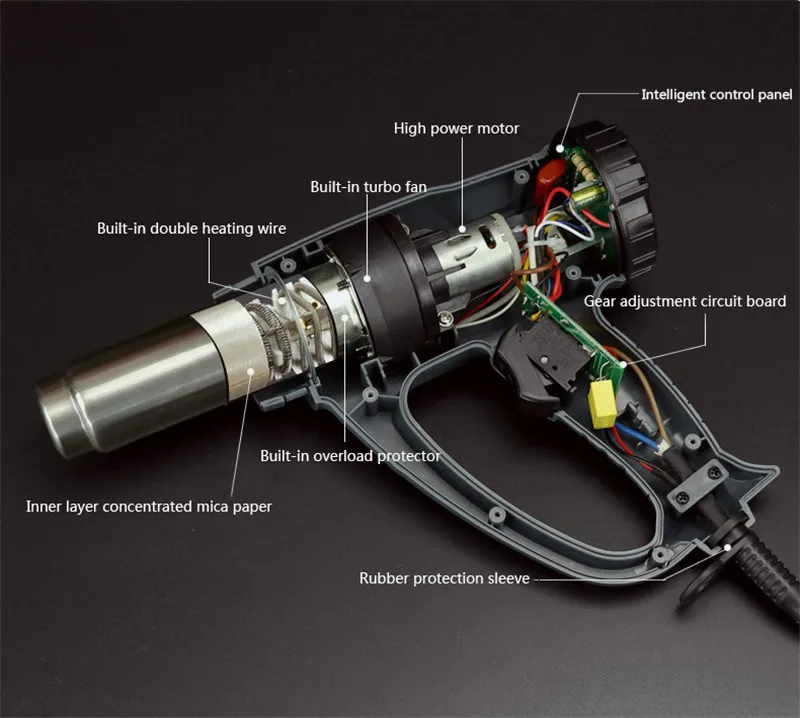 Intelligent control panel

High power motor

Built-in turbo fan

Built-in double heating wire

Gear adjustment circuit board

Built-in overload protector

Inner layer concentrated mica paper

Rubber protection sleeve