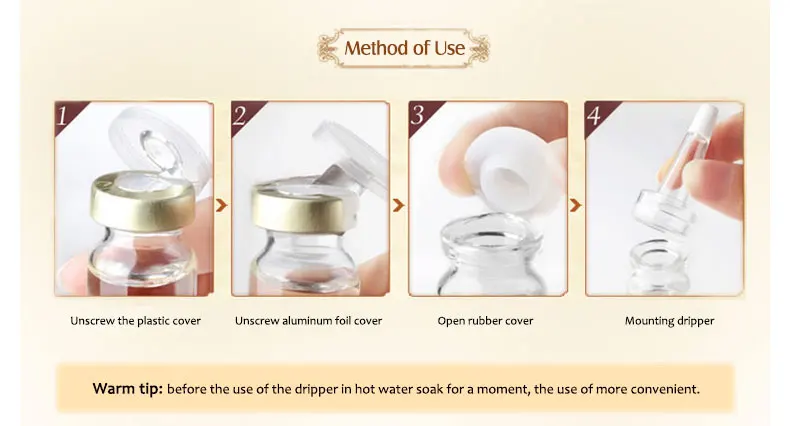 Method of Use

1
Unscrew the plastic cover

2
Unscrew aluminum foil cover

3
Open rubber cover

4
Mounting dripper

Warm tip: before the use of the dripper in hot water soak for a moment, the use of more convenient.