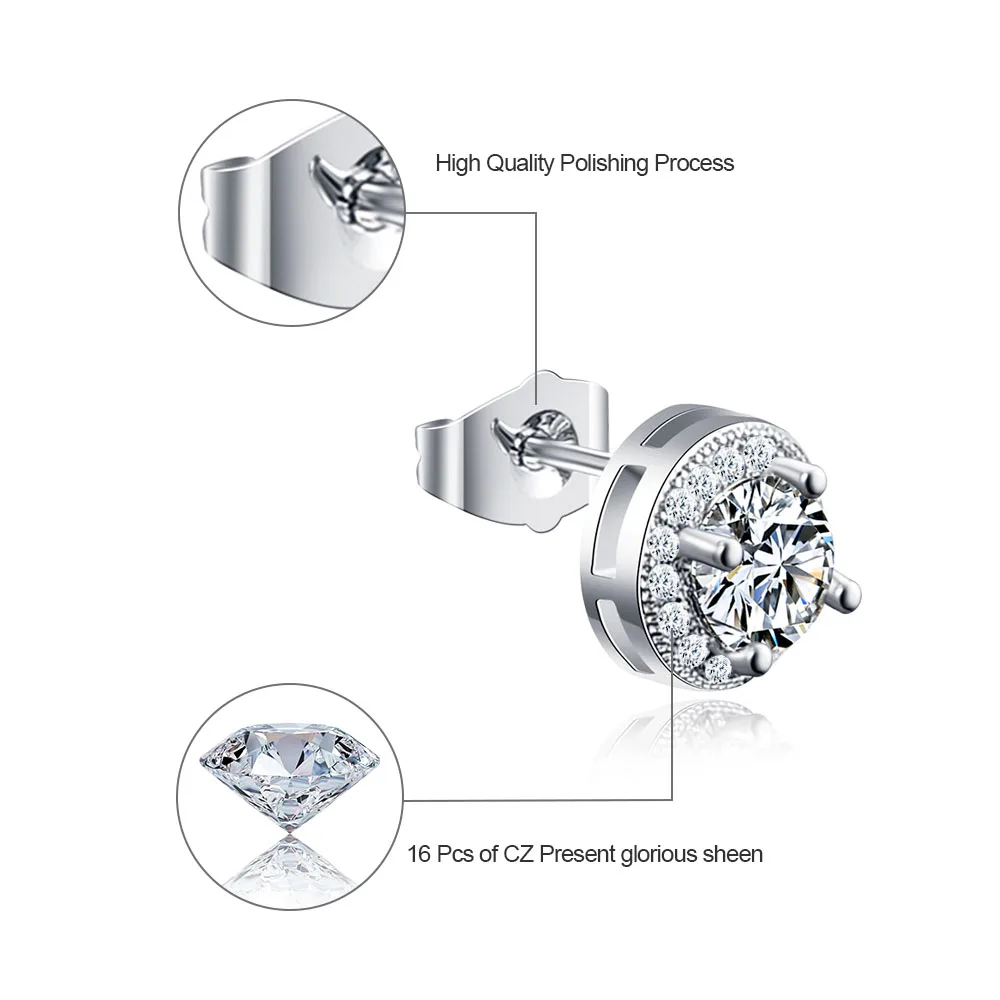 High Quality Polishing Process

16 Pcs of CZ Present glorious sheen