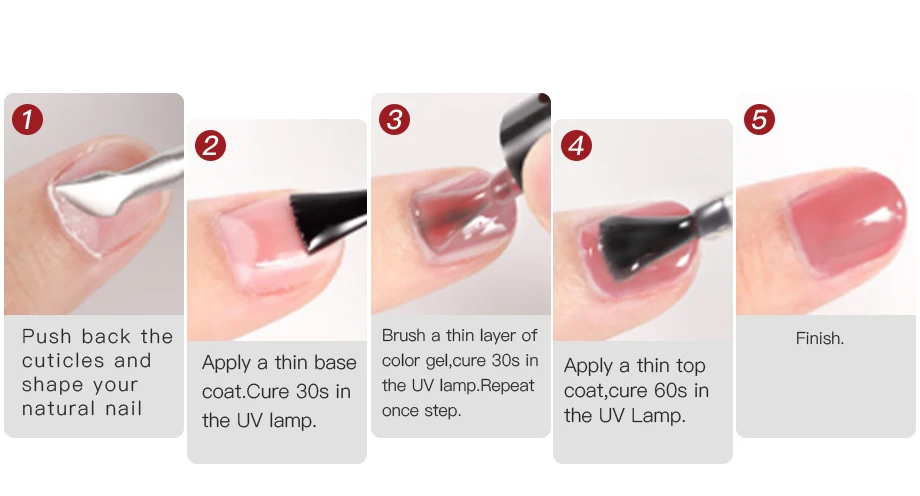 1
Push back the cuticles and shape your natural nail

2
Apply a thin base coat.Cure 30s in the UV lamp.

3
Brush a thin layer of color gel,cure 30s in the UV lamp.Repeat once step.

4
Apply a thin top coat,cure 60s in the UV Lamp.

5
Finish.