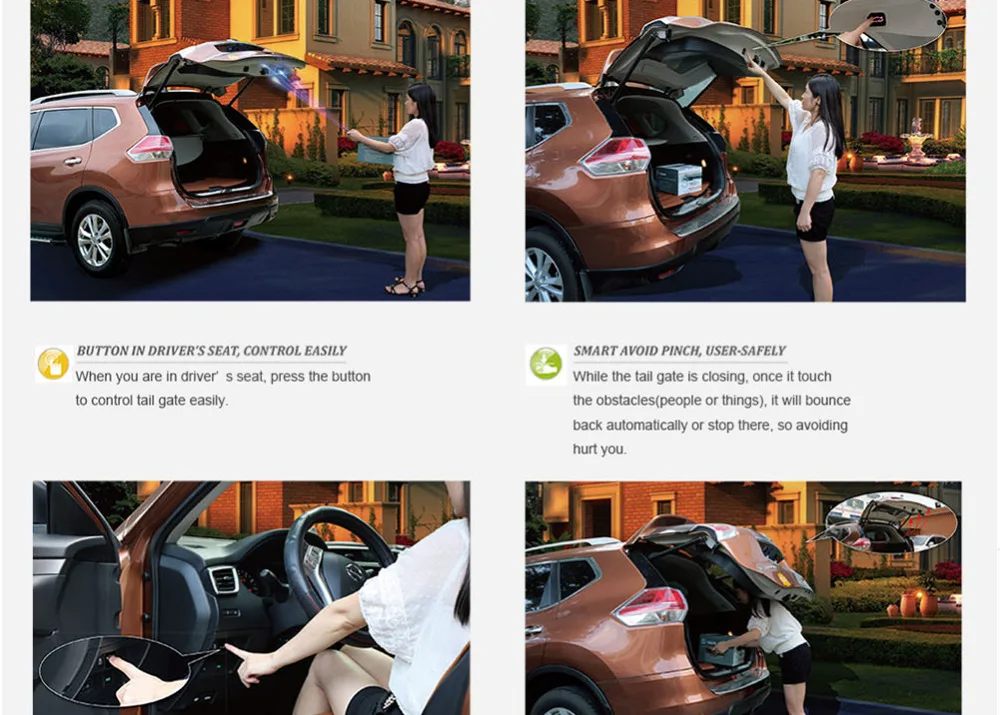 BUTTON IN DRIVER'S SEAT, CONTROL EASILY

When you are in driver' s seat, press the button to control tail gate easily.

SMART AVOID PINCH, USER-SAFELY

While the tail gate is closing, once it touch the obstacles(people or things), it will bounce back automatically or stop there, so avoiding hurt you.