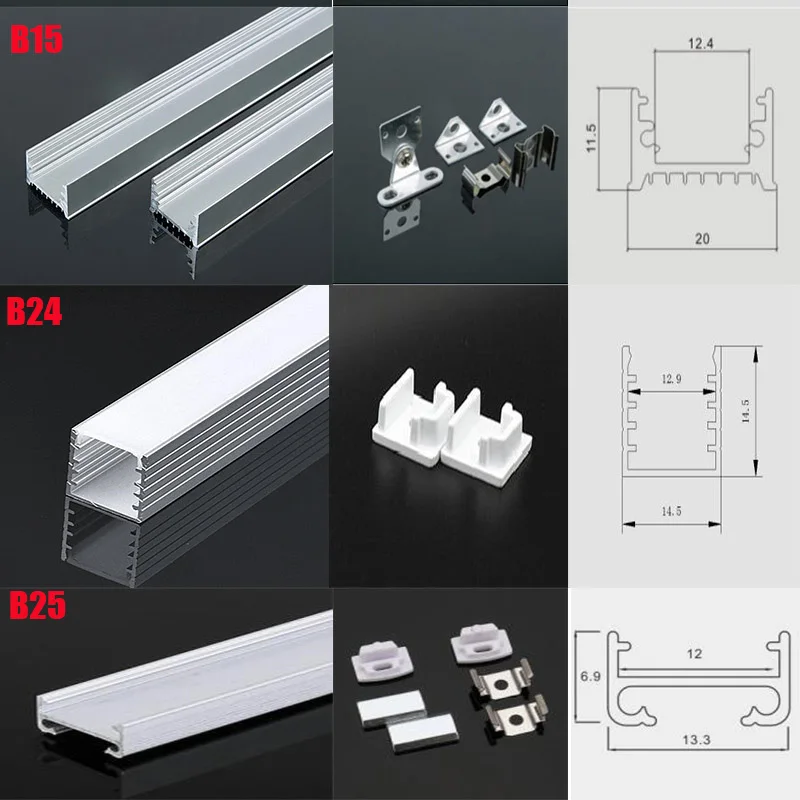 B15

12.4

11.5

20

B24

12.9

14.5

14.5

B25

12

6.9

13.3