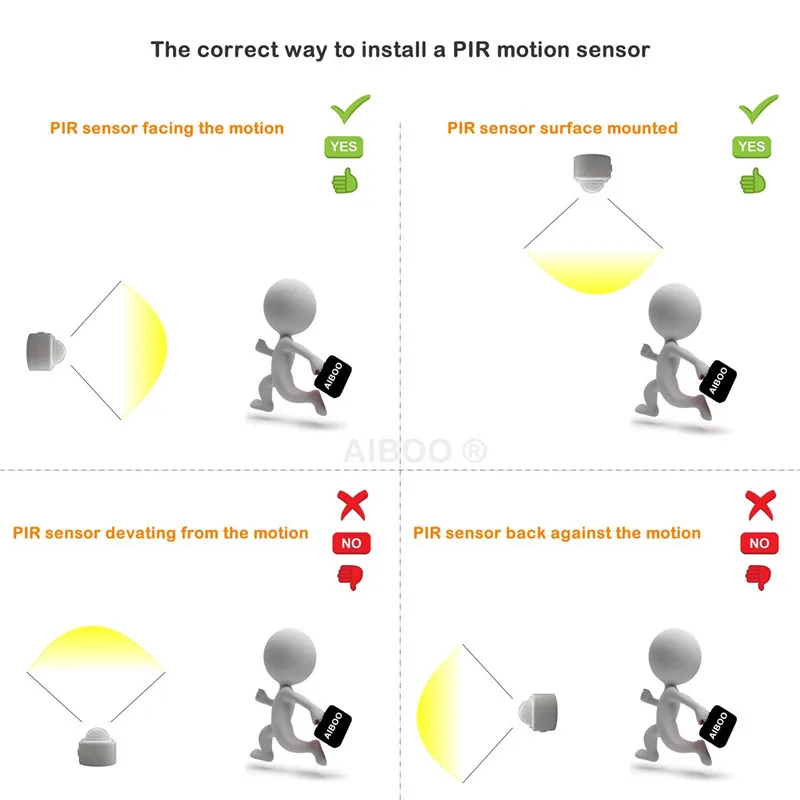 The correct way to install a PIR motion sensor

PIR sensor facing the motion

YES

AIBOO

PIR sensor surface mounted

YES

AIBOO

AIBOO ®

PIR sensor devating from the motion

NO

AIBOO

PIR sensor back against the motion

NO

AIBOO