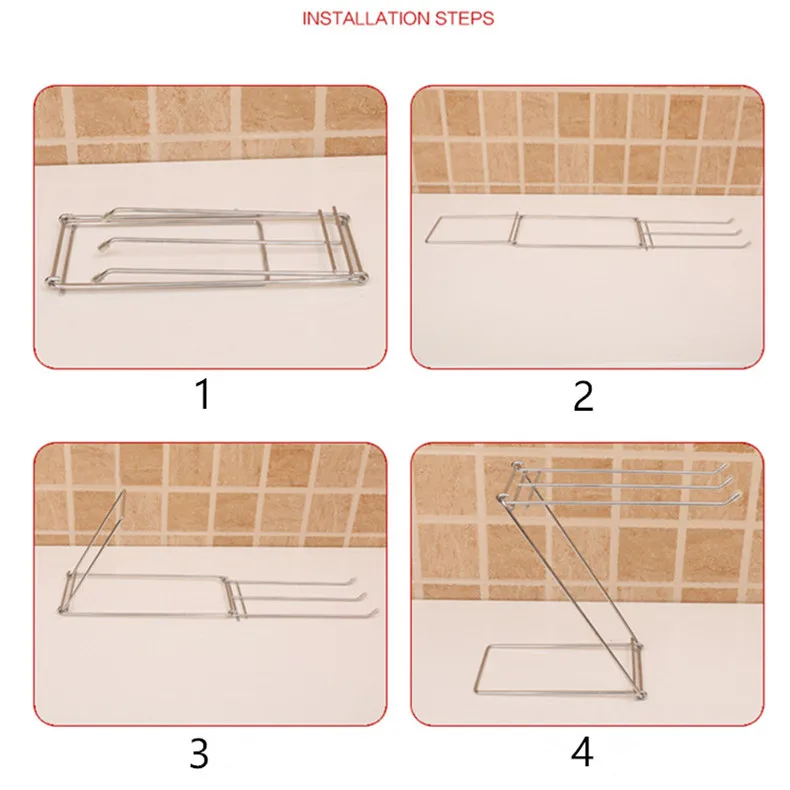 INSTALLATION STEPS

1

2

3

4