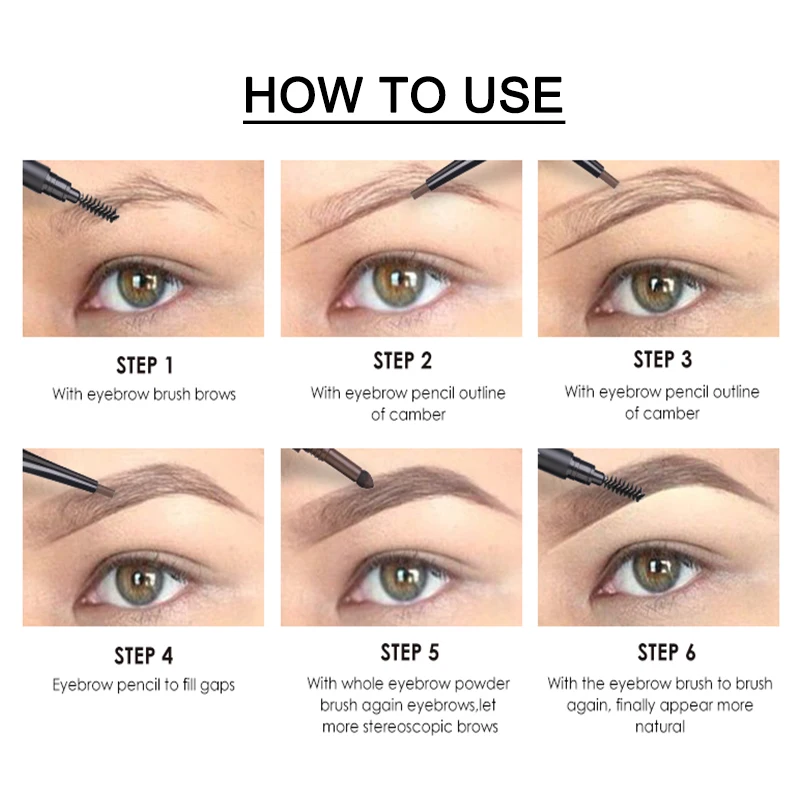 HOW TO USE

STEP 1
With eyebrow brush brows

STEP 2
With eyebrow pencil outline of camber

STEP 3
With eyebrow pencil outline of camber

STEP 4
Eyebrow pencil to fill gaps

STEP 5
With whole eyebrow powder brush again eyebrows,let more stereoscopic brows

STEP 6
With the eyebrow brush to brush again, finally appear more natural