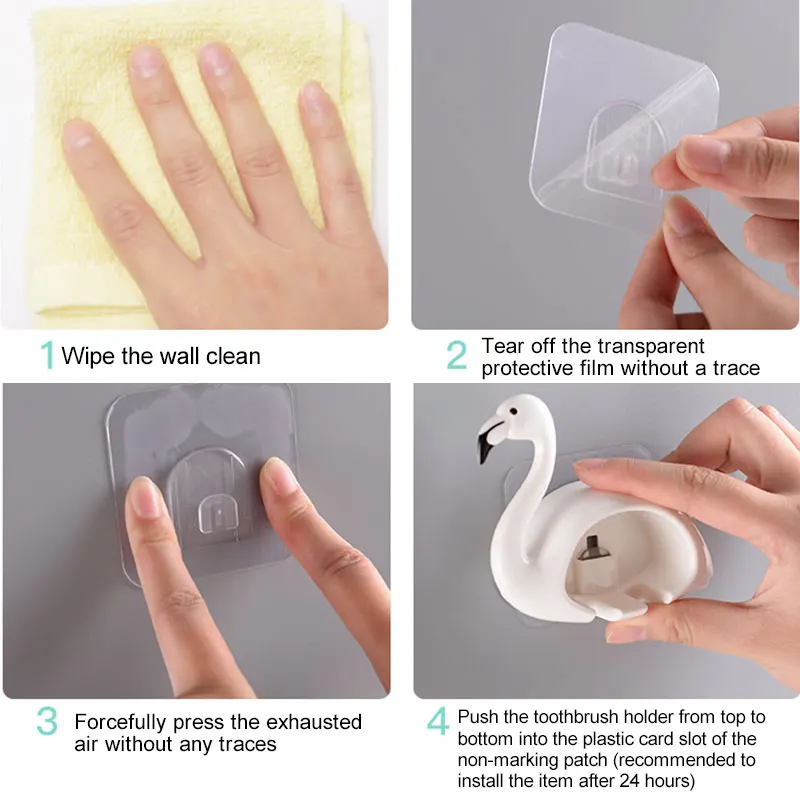 1 Wipe the wall clean

2 Tear off the transparent protective film without a trace

3 Forcefully press the exhausted air without any traces

4 Push the toothbrush holder from top to bottom into the plastic card slot of the non-marking patch (recommended to install the item after 24 hours)