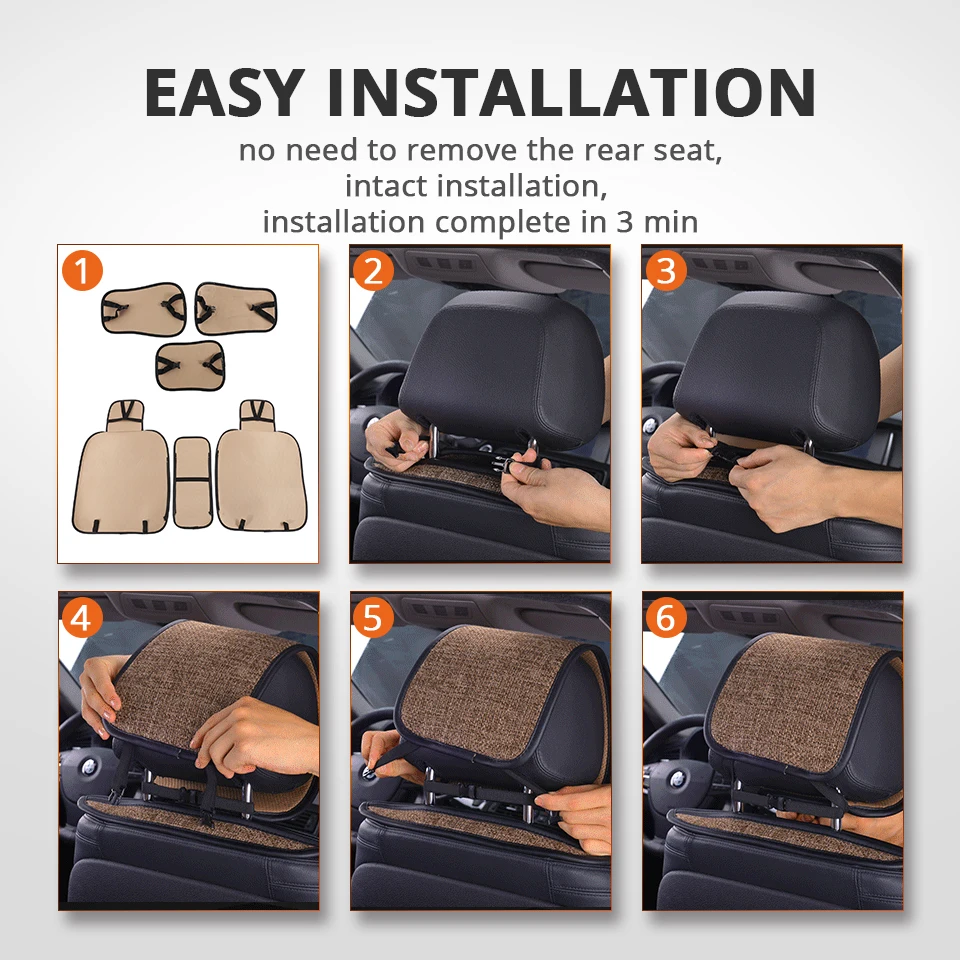 EASY INSTALLATION
no need to remove the rear seat,
intact installation,
installation complete in 3 min

1
2
3
4
5
6