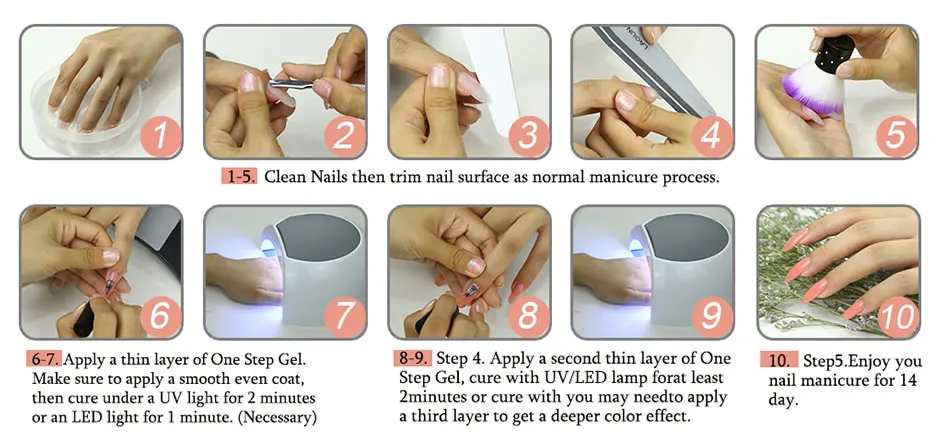 1

2

3

4

5

1-5. Clean Nails then trim nail surface as normal manicure process.

6

7

8

9

10

6-7. Apply a thin layer of One Step Gel. Make sure to apply a smooth even coat, then cure under a UV light for 2 minutes or an LED light for 1 minute. (Necessary)

8-9. Step 4. Apply a second thin layer of One Step Gel, cure with UV/LED lamp forat least 2minutes or cure with you may needto apply a third layer to get a deeper color effect.

10. Step5.Enjoy you nail manicure for 14 day.