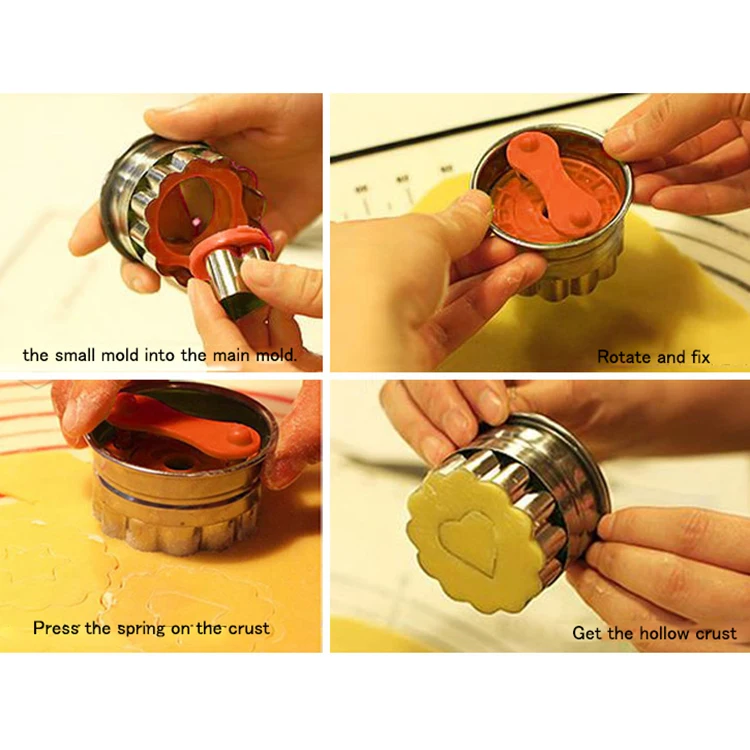 the small mold into the main mold.

Rotate and fix

Press the spring on the crust

Get the hollow crust