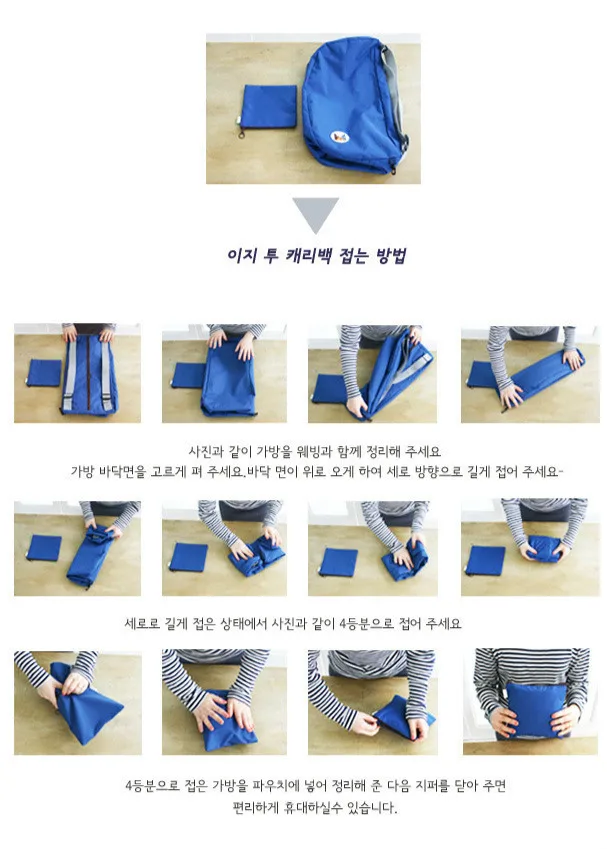 이지 투 캐리백 접는 방법

사진과 같이 가방을 웨빙과 함께 정리해 주세요
가방 바닥면을 고르게 펴 주세요.바닥 면이 위로 오게 하여 세로 방향으로 길게 접어 주세요-

세로로 길게 접은 상태에서 사진과 같이 4등분으로 접어 주세요

4등분으로 접은 가방을 파우치에 넣어 정리해 준 다음 지퍼를 닫아 주면
편리하게 휴대하실수 있습니다.