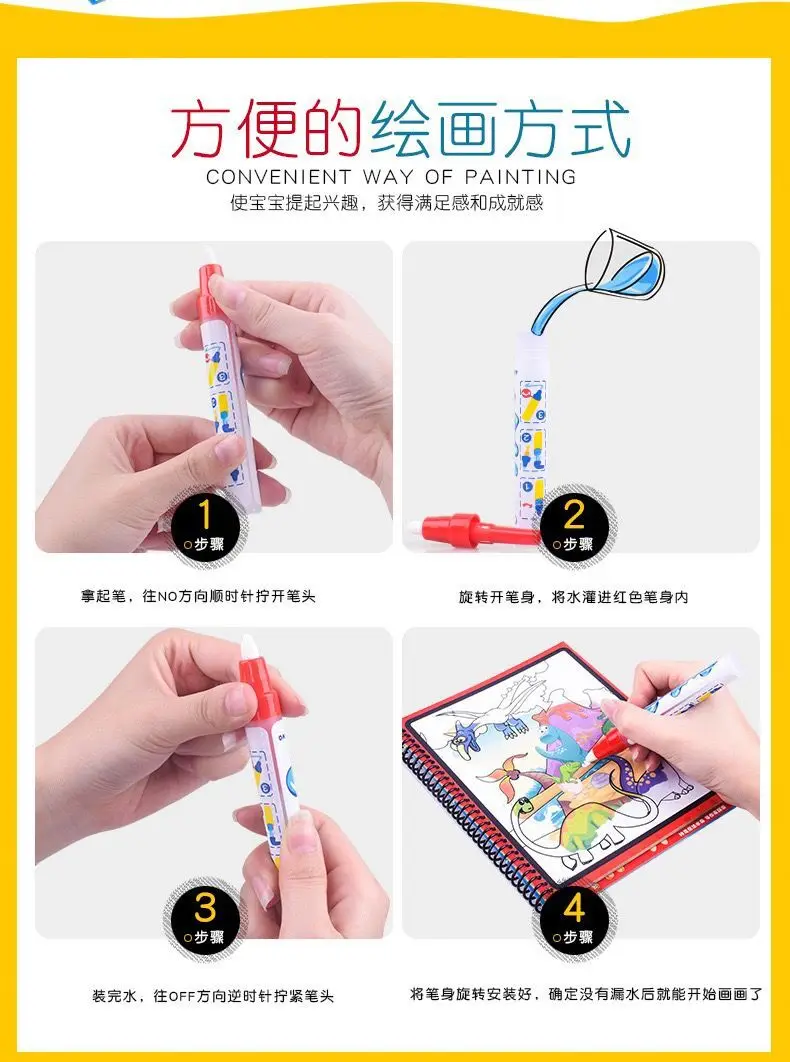 方便的绘画方式
CONVENIENT WAY OF PAINTING
使宝宝提起兴趣，获得满足感和成就感

1
步骤
拿起笔，往NO方向顺时针拧开笔头

2
步骤
旋转开笔身，将水灌进红色笔身内

3
步骤
装完水，往OFF方向逆时针拧紧笔头

4
步骤
将笔身旋转安装好，确定没有漏水后就能开始画画了