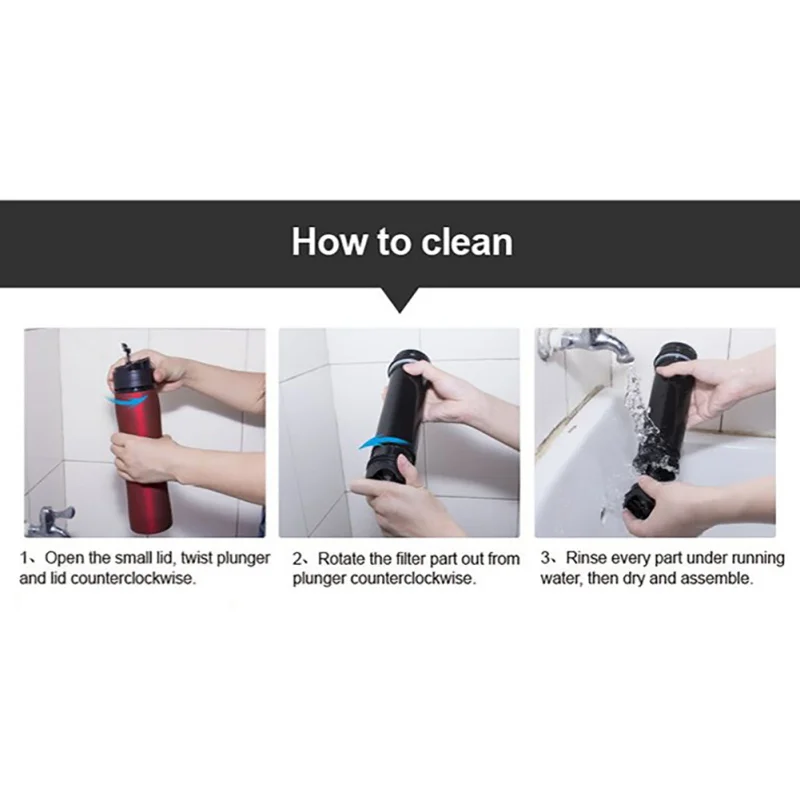 How to clean

1、Open the small lid, twist plunger and lid counterclockwise.

2、Rotate the filter part out from plunger counterclockwise.

3、Rinse every part under running water, then dry and assemble.