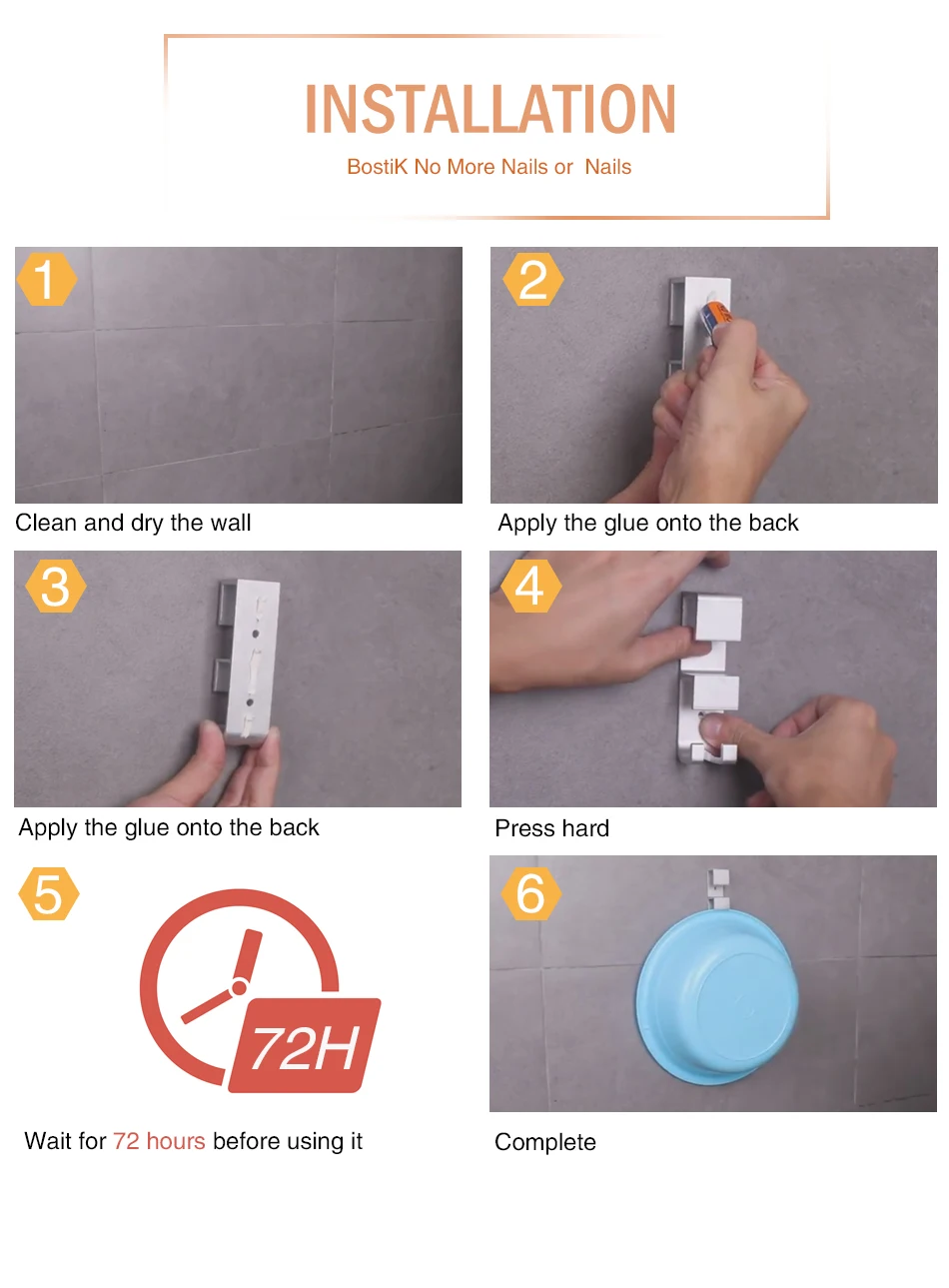 INSTALLATION

BostiK No More Nails or  Nails

1

Clean and dry the wall

2

Apply the glue onto the back

3

Apply the glue onto the back

4

Press hard

5

72H

Wait for 72 hours before using it

6

Complete