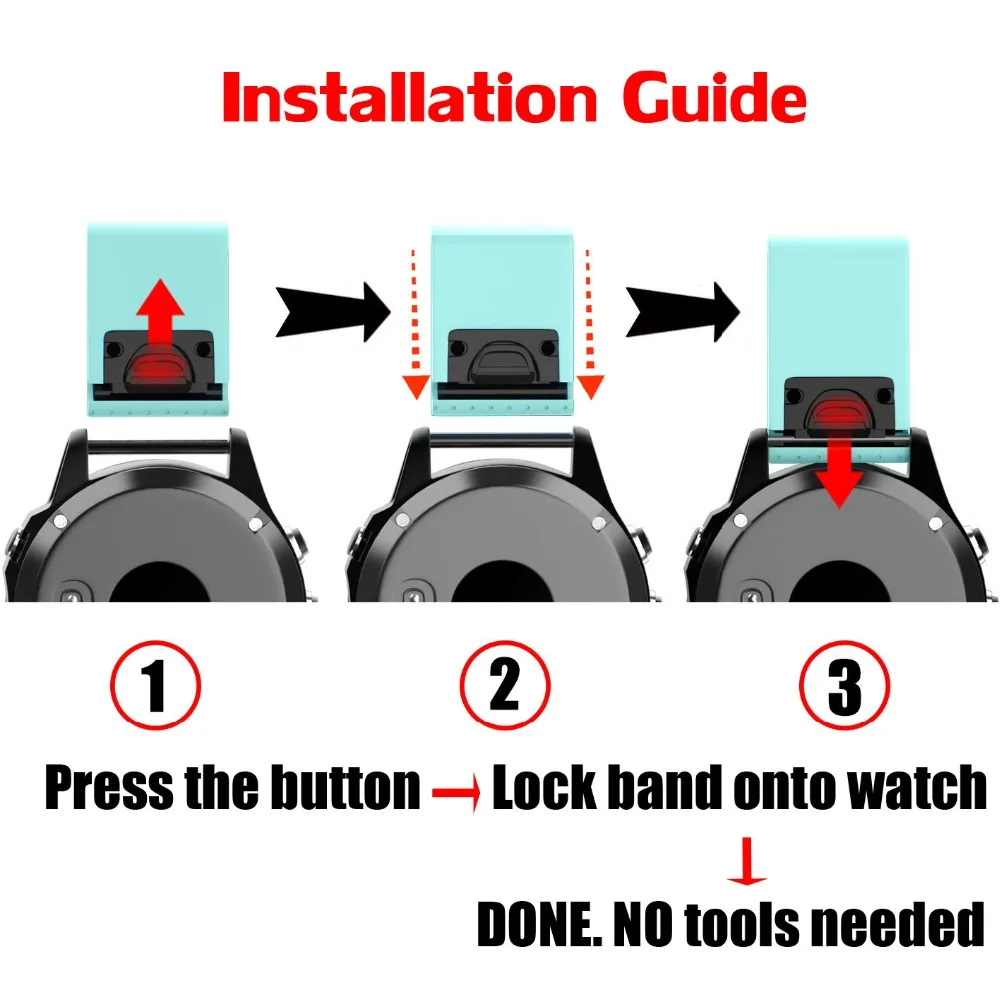 Installation Guide

1

2

3

Press the button → Lock band onto watch

↓

DONE. NO tools needed