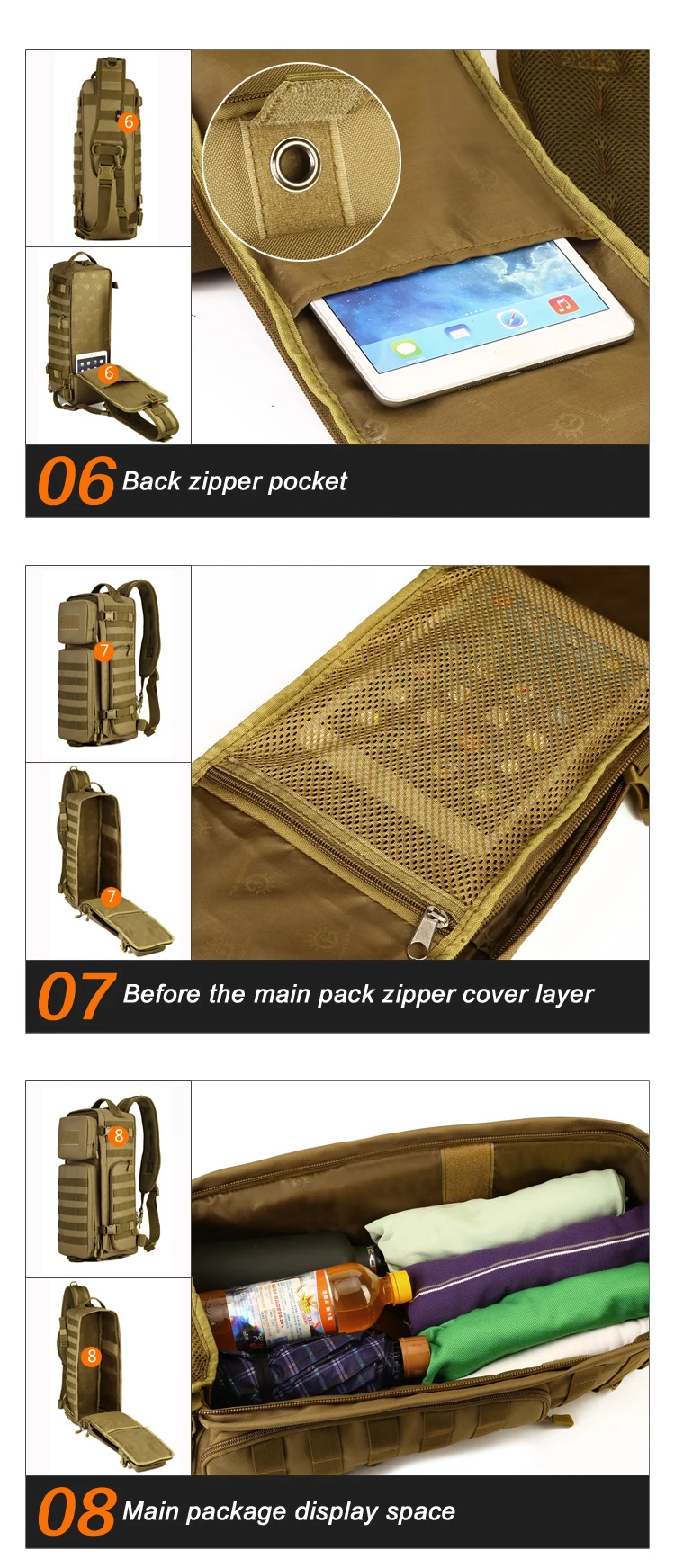 6

6

06 Back zipper pocket

7

7

07 Before the main pack zipper cover layer

8

8

08 Main package display space