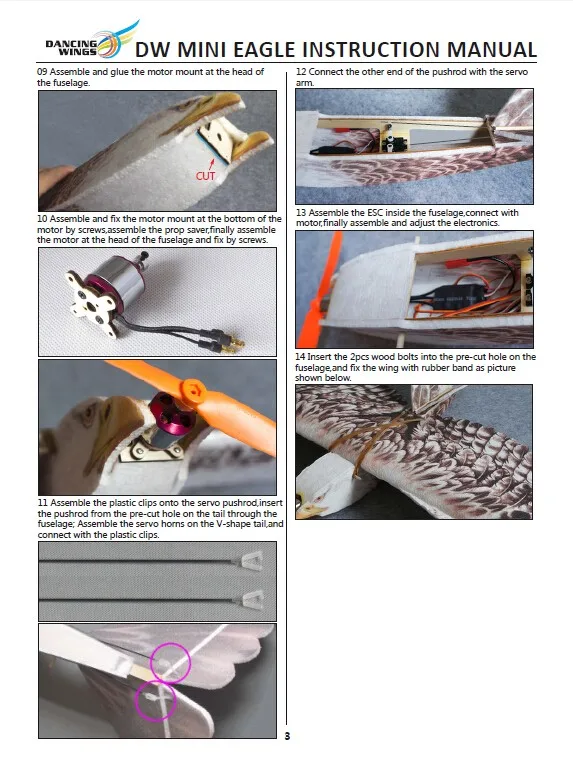 DANCING WINGS DW MINI EAGLE INSTRUCTION MANUAL

09 Assemble and glue the motor mount at the head of the fuselage.

CUT

10 Assemble and fix the motor mount at the bottom of the motor by screws,assemble the prop saver,finally assemble the motor at the head of the fuselage and fix by screws.

11 Assemble the plastic clips onto the servo pushrod,insert the pushrod from the pre-cut hole on the tail through the fuselage; Assemble the servo horns on the V-shape tail,and connect with the plastic clips.

12 Connect the other end of the pushrod with the servo arm.

13 Assemble the ESC inside the fuselage,connect with motor,finally assemble and adjust the electronics.

14 Insert the 2pcs wood bolts into the pre-cut hole on the fuselage,and fix the wing with rubber band as picture shown below.

3