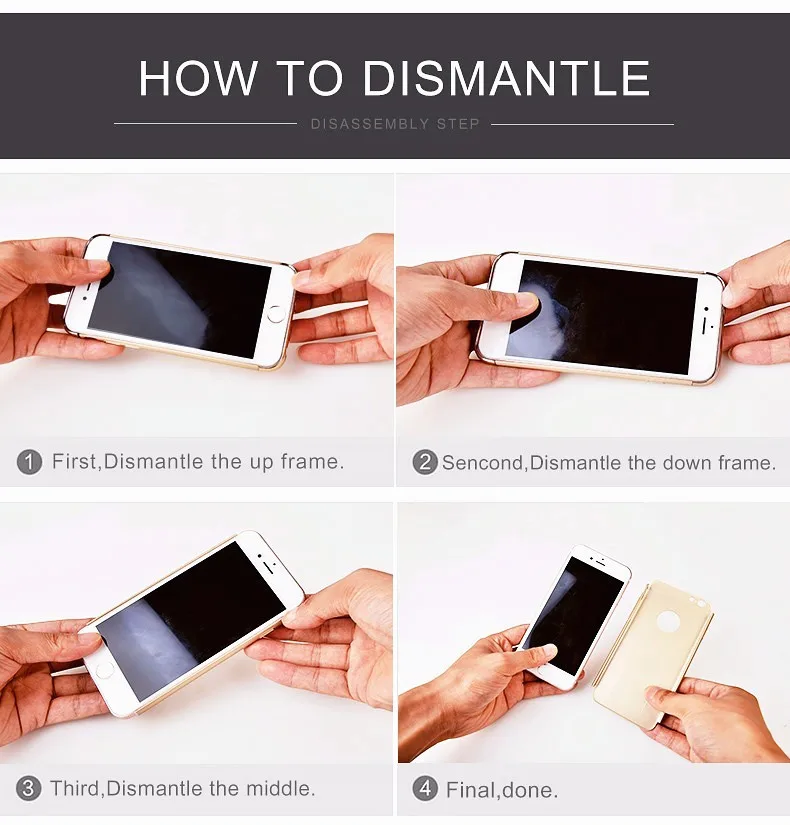 HOW TO DISMANTLE

DISASSEMBLY STEP

1 First,Dismantle the up frame.

2 Sencond,Dismantle the down frame.

3 Third,Dismantle the middle.

4 Final,done.