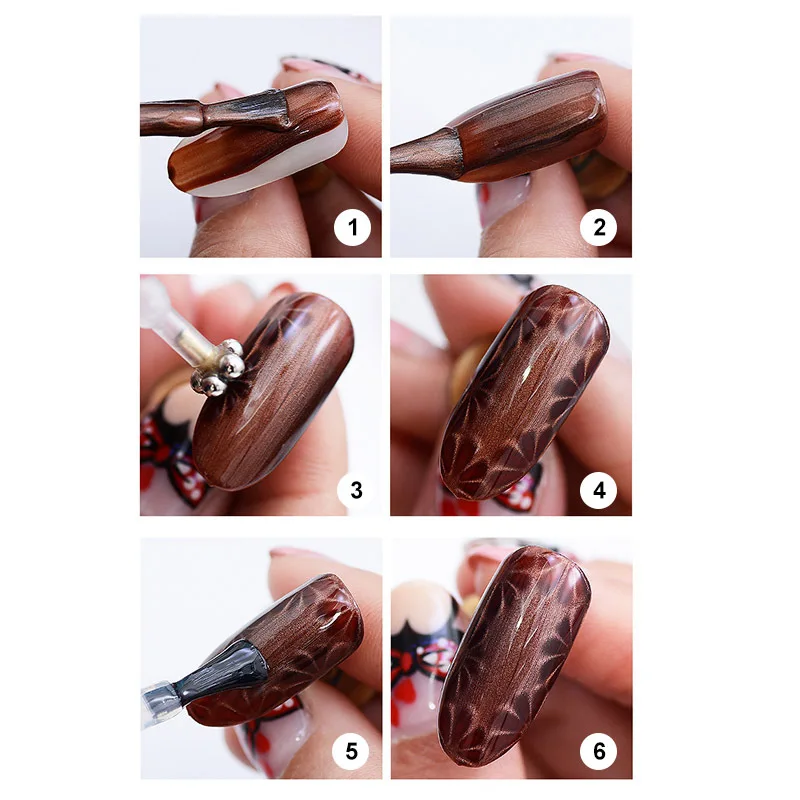 1

2

3

4

5

6