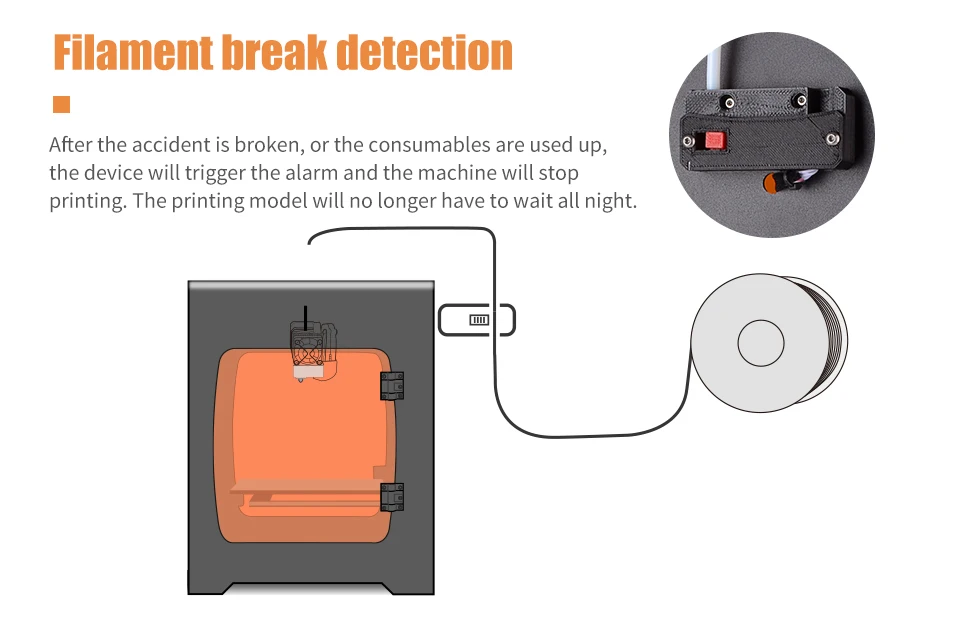 Filament break detection

After the accident is broken, or the consumables are used up, the device will trigger the alarm and the machine will stop printing. The printing model will no longer have to wait all night.