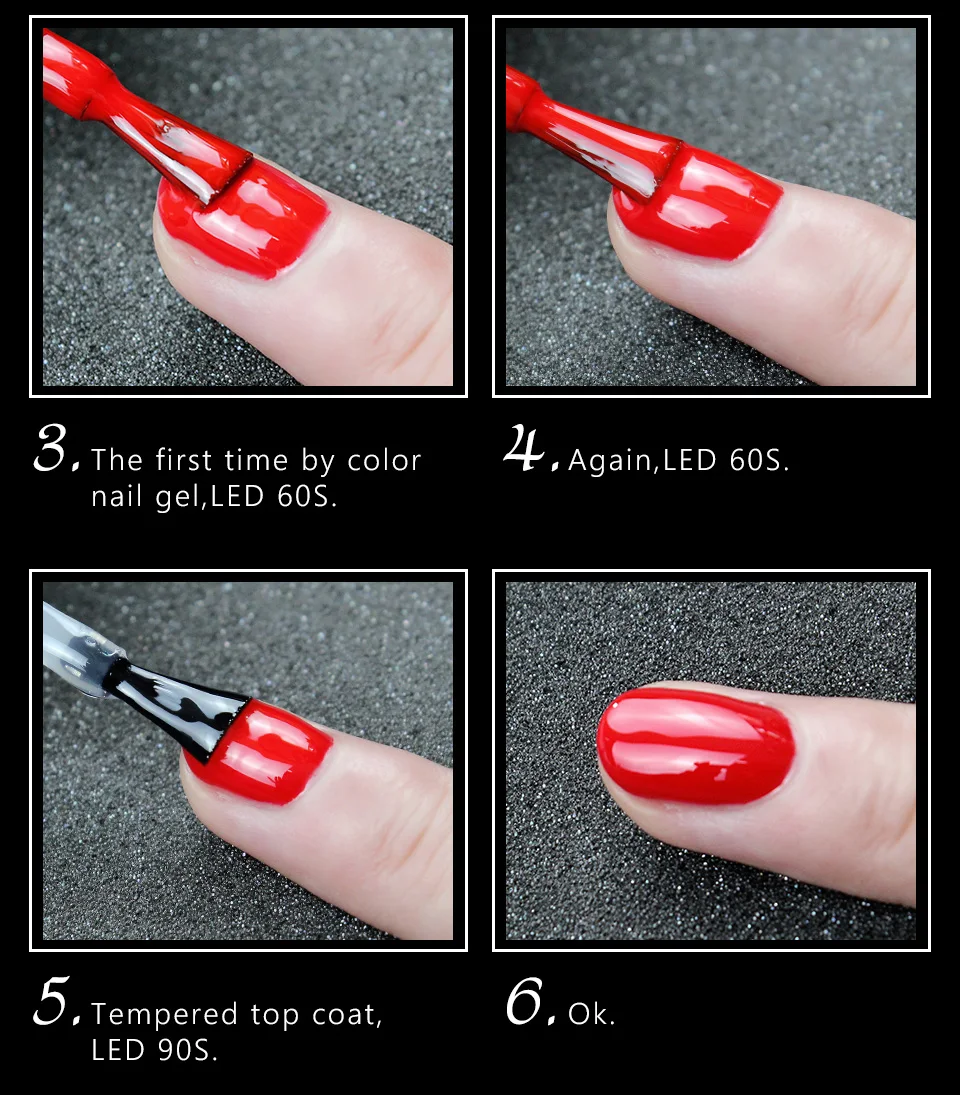 3. The first time by color nail gel,LED 60S.

4. Again,LED 60S.

5. Tempered top coat, LED 90S.

6. Ok.