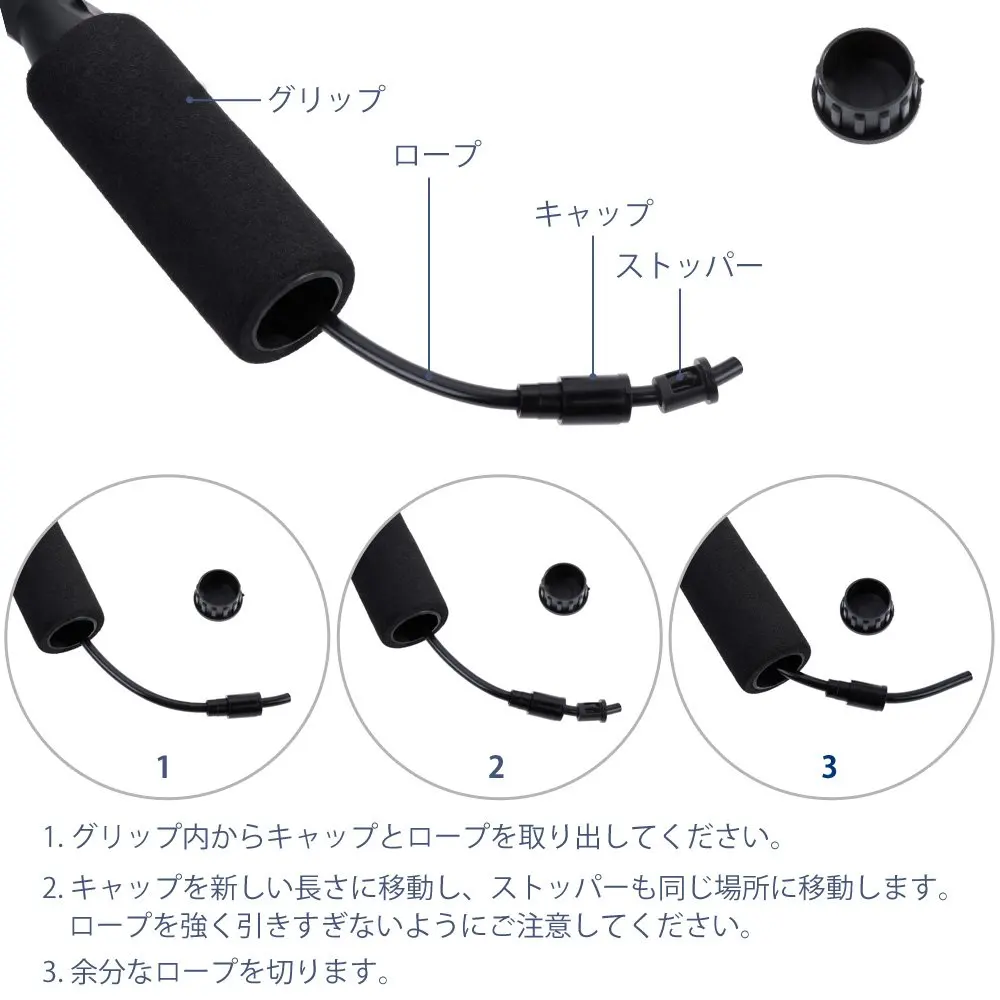 グリップ

ロープ

キャップ

ストッパー

1

2

3

1. グリップ内からキャップとロープを取り出してください。

2. キャップを新しい長さに移動し、ストッパーも同じ場所に移動します。ロープを強く引きすぎないようにご注意してください。

3. 余分なロープを切ります。