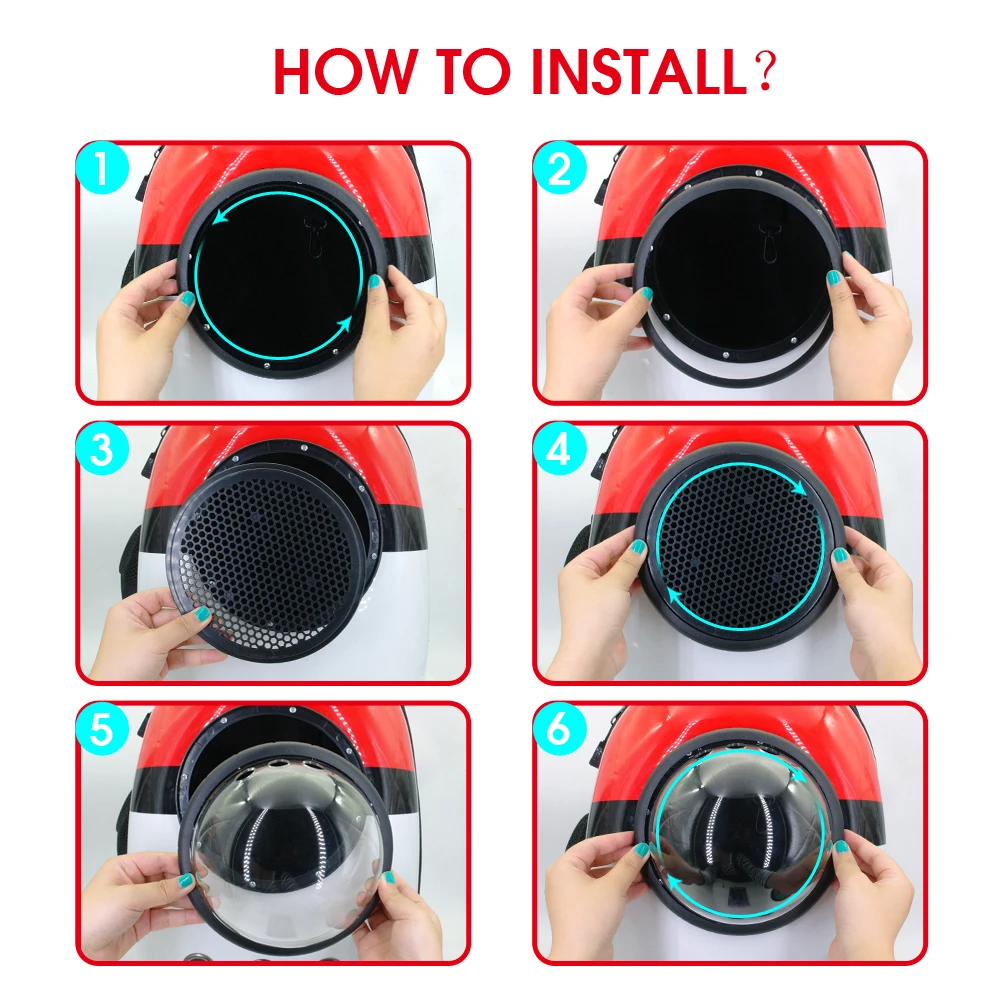 HOW TO INSTALL?

1

2

3

4

5

6