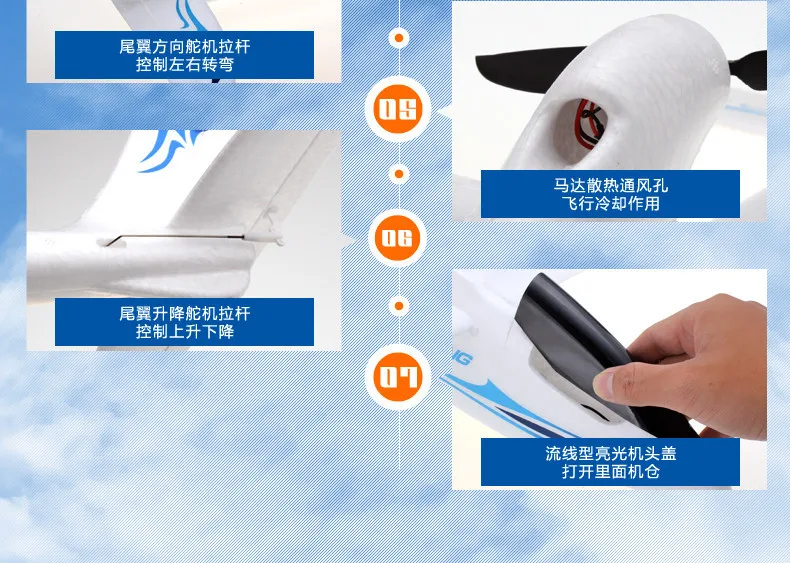 尾翼方向舵机拉杆
控制左右转弯

05

马达散热通风孔
飞行冷却作用

06

尾翼升降舵机拉杆
控制上升下降

07

流线型亮光机头盖
打开里面机仓