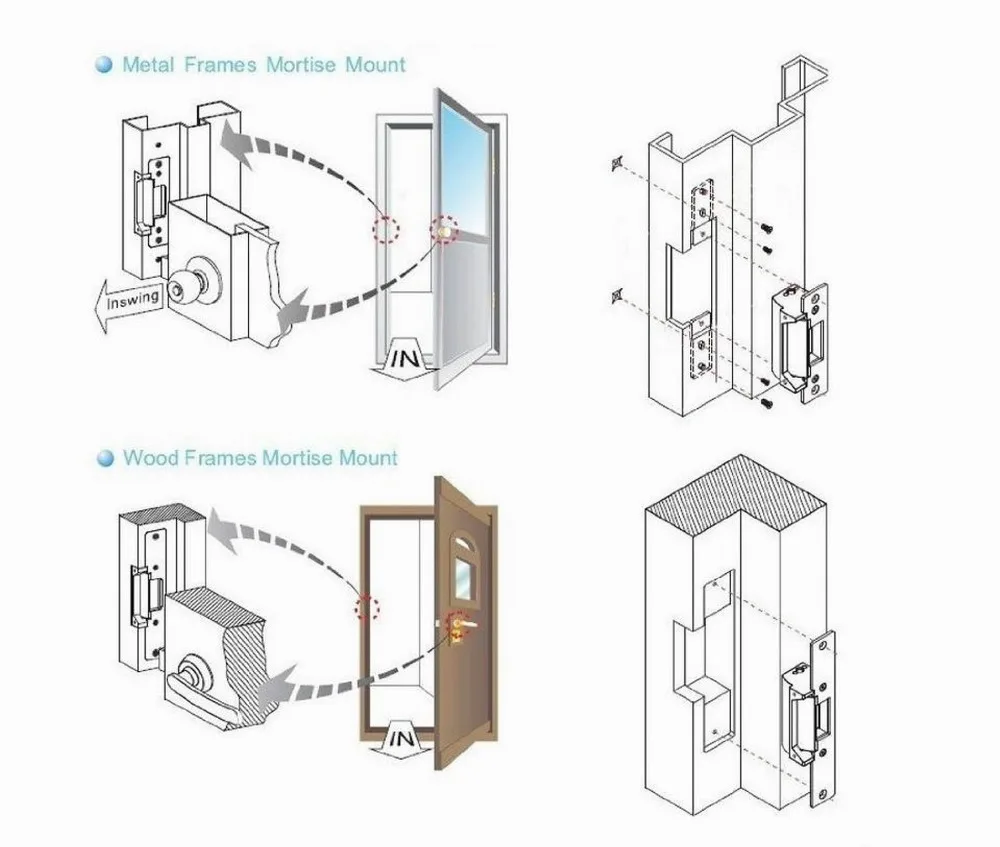 Metal Frames Mortise Mount

Inswing

IN

Wood Frames Mortise Mount

IN