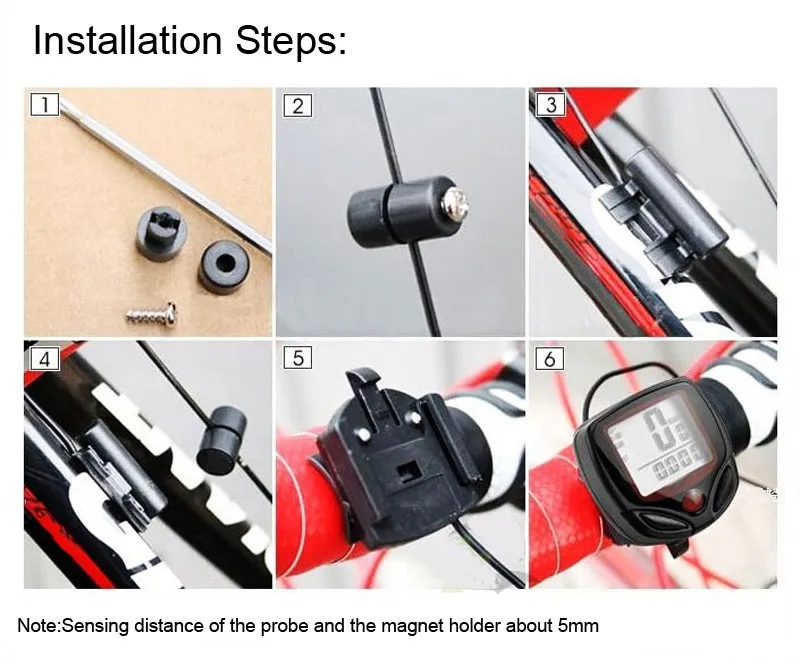 Installation Steps:

1

2

3

4

5

6

Note:Sensing distance of the probe and the magnet holder about 5mm